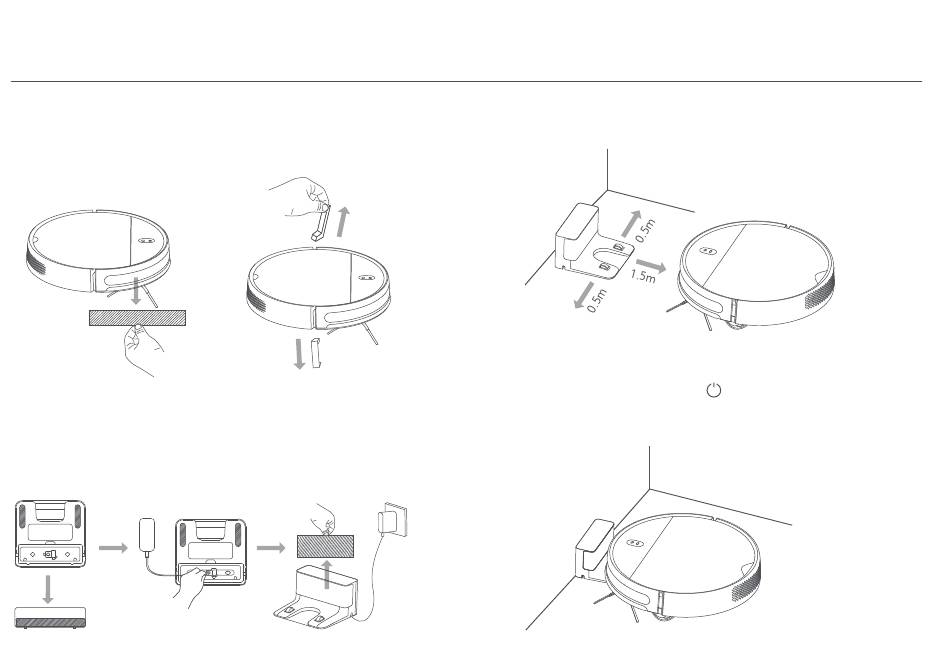 0.5m
1.5m
0.5m