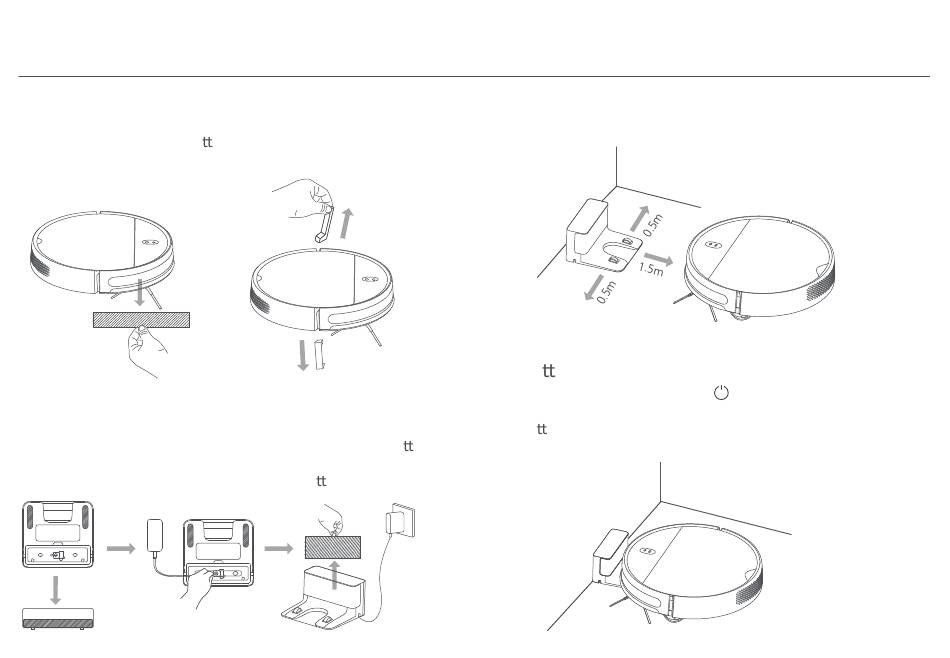 tt

0.5m

1.5m

0.5m

tt

tt

tt

tt