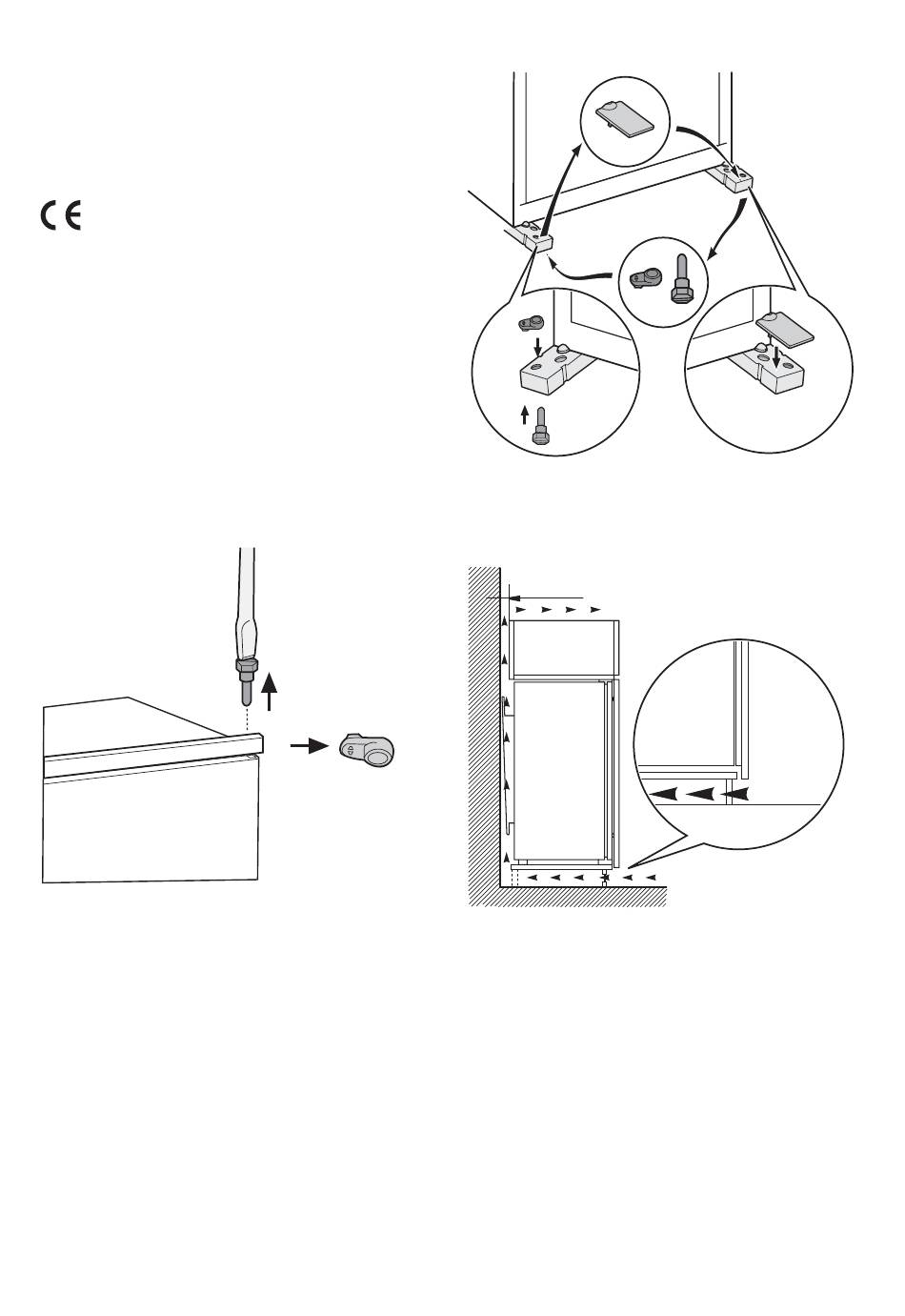 CE