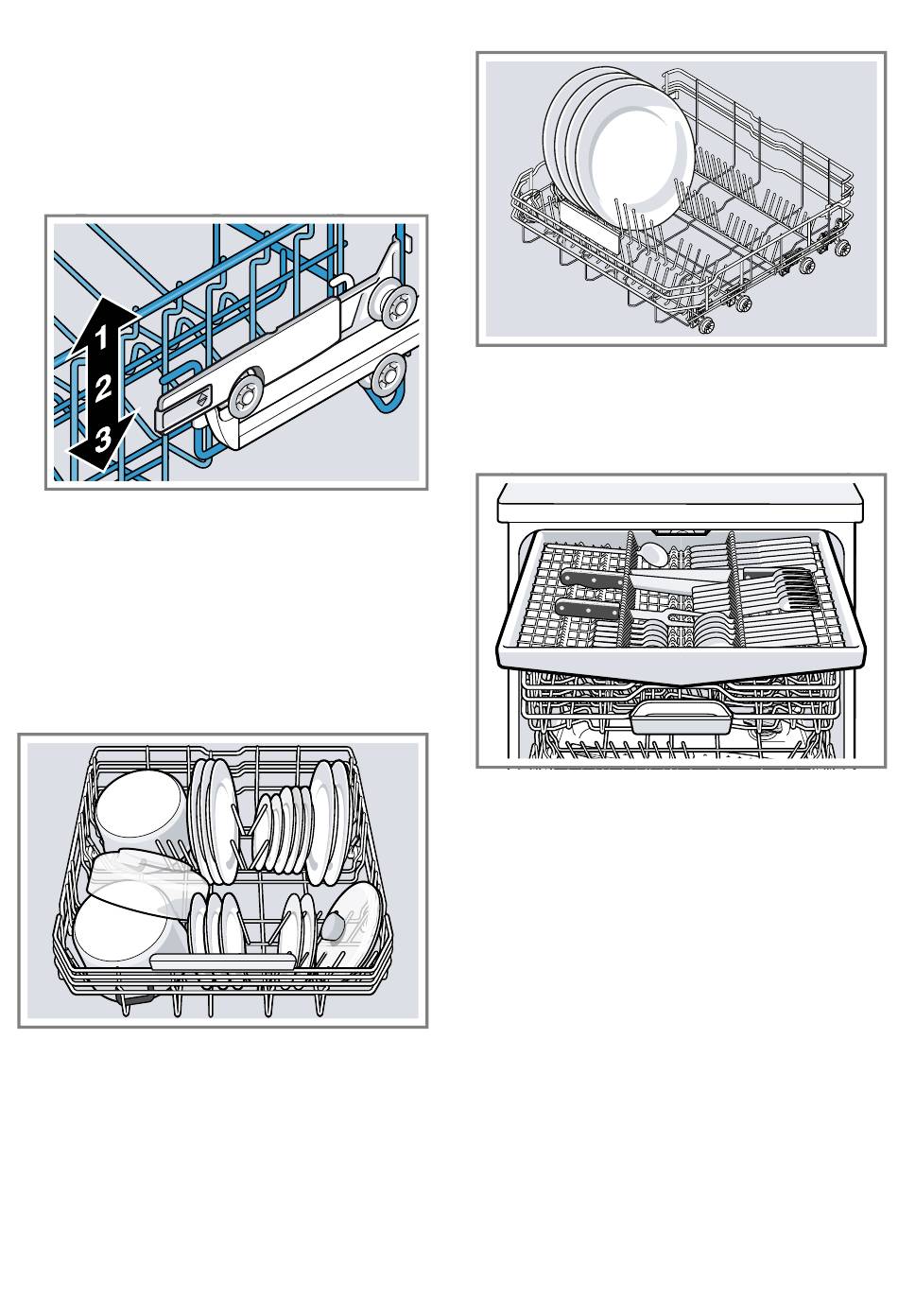 1
2
3