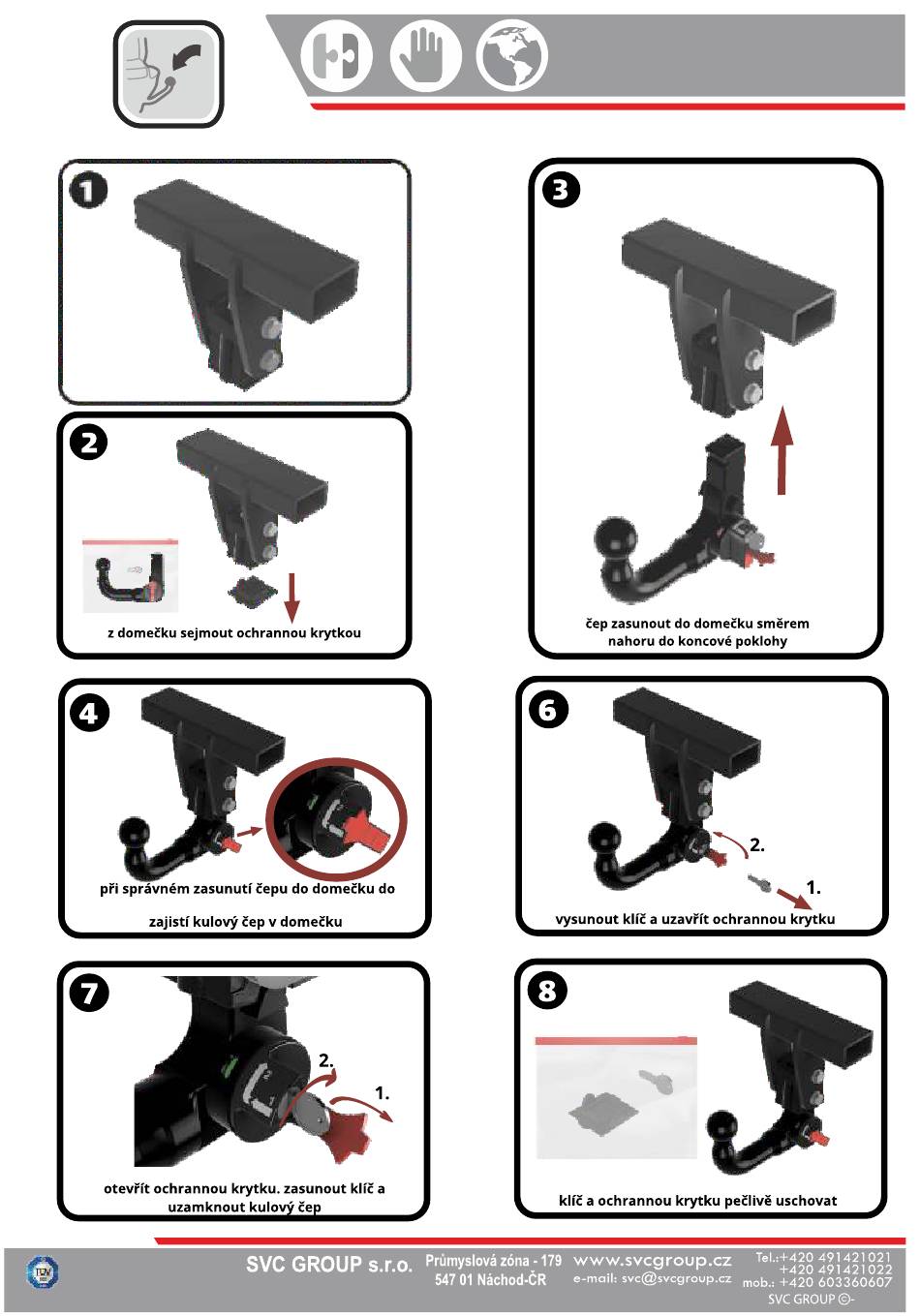 1

2

z domečku sejmout ochrannou krytkou

3

čep zasunout do domečku směrem nahoru do koncové poklohy

4

při správném zasunutí čepu do domečku do zajistí kulový čep v domečku

6

2.

1.

vysunout klíč a uzavřít ochrannou krytku

7

2.

1.

otevřít ochrannou krytku. zasunout klíč a uzamknout kulový čep

8

klíč a ochrannou krytku pečlivě uschovat

TÜV

SVC GROUP s.r.o.

Průmyslová zóna - 179
547 01 Náchod-ČR

www.svcgroup.cz
e-mail: svc@svcgroup.cz

Tel.:+420 491421021
+420 491421022
mob.: +420 603360607
SVC GROUP ©-