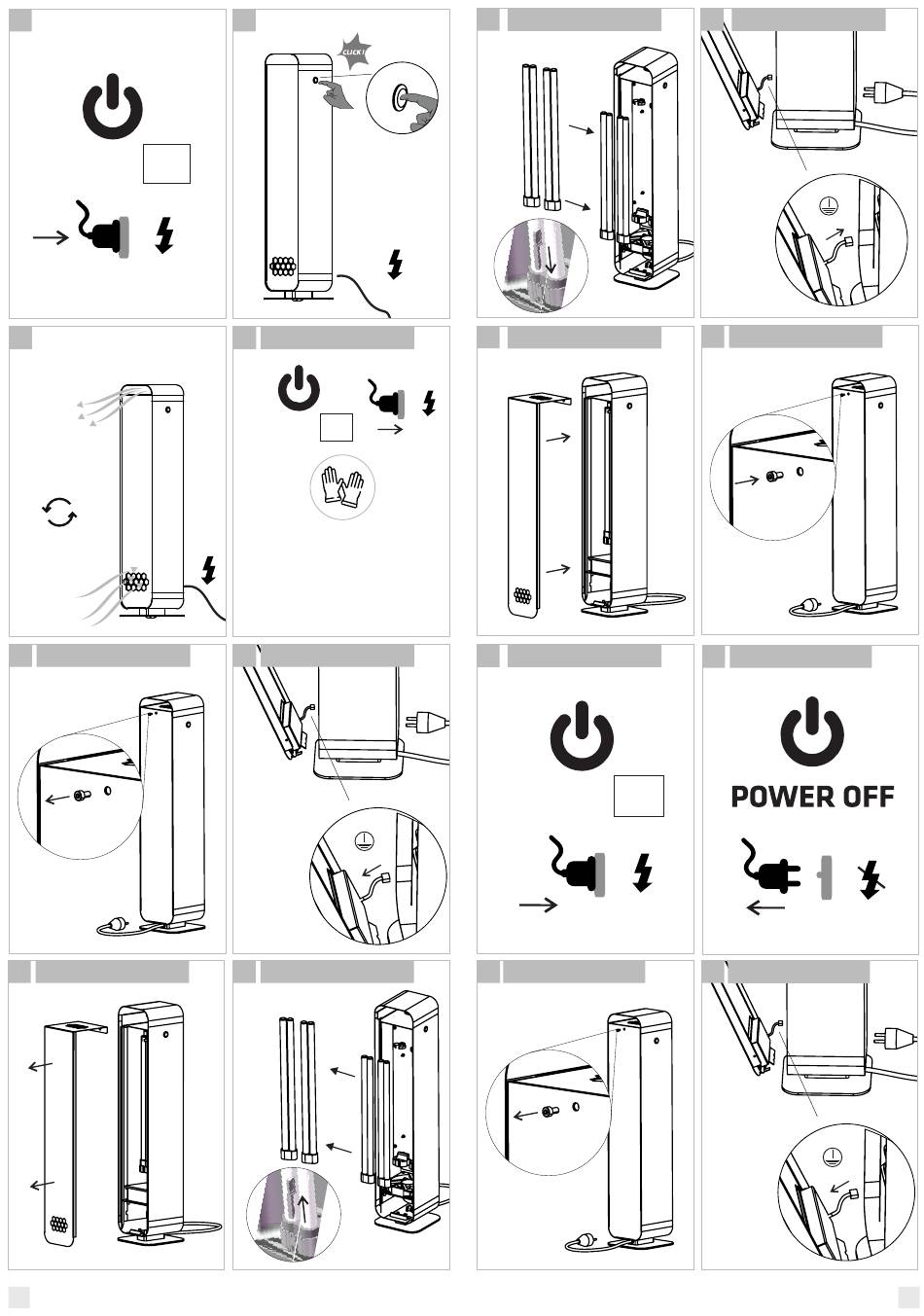 CLICK!

POWER OFF