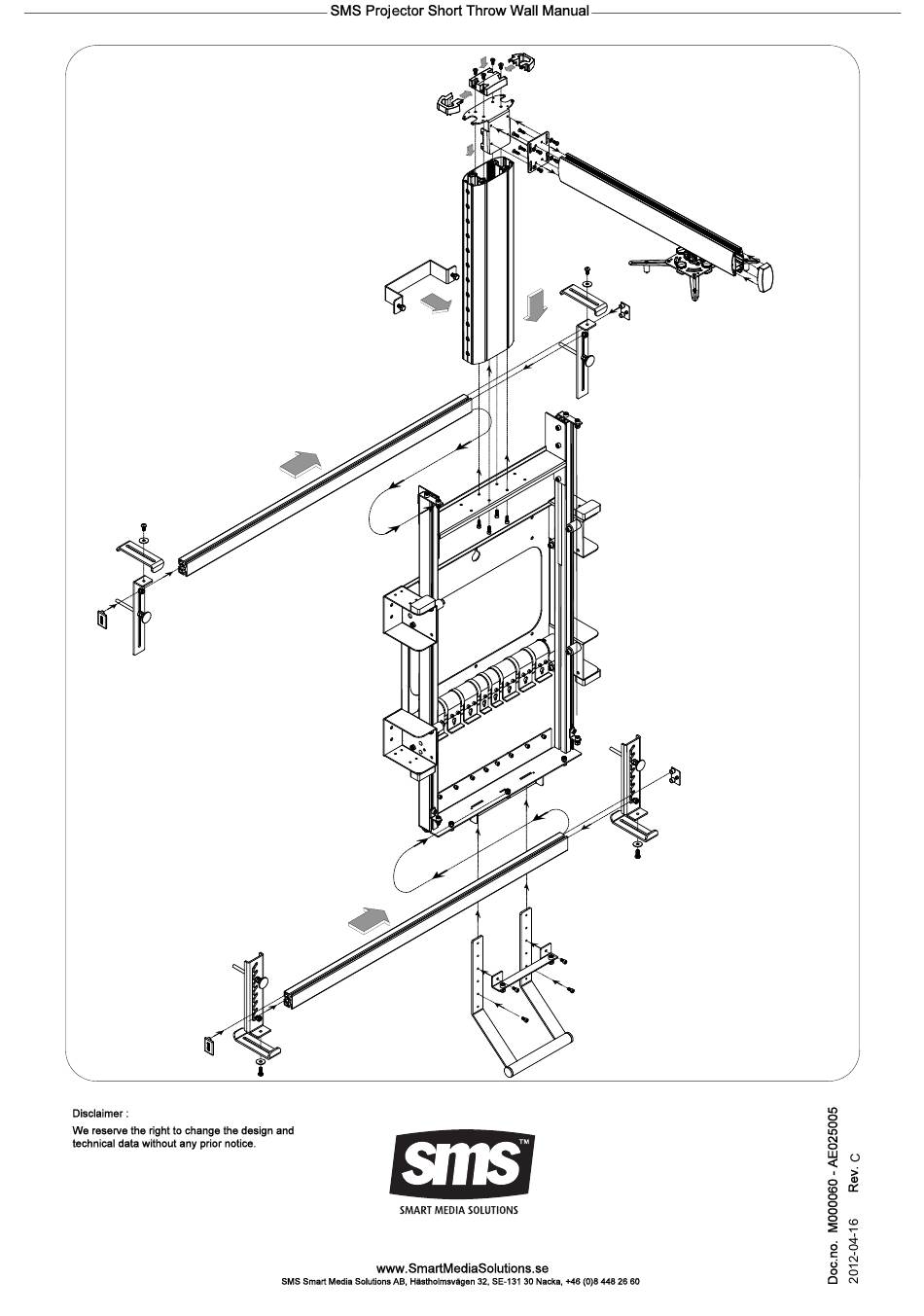 SMS Projector Short Throw Wall Manual

Disclaimer :

We reserve the right to change the design and technical data without any prior notice.

sms™

SMART MEDIA SOLUTIONS

www.SmartMediaSolutions.se
SMS Smart Media Solutions AB, Hästholmsvägen 32, SE-131 30 Nacka, +46 (0)8 448 26 60

Doc.no. M000060 - AE025005
2012-04-16 Rev. C