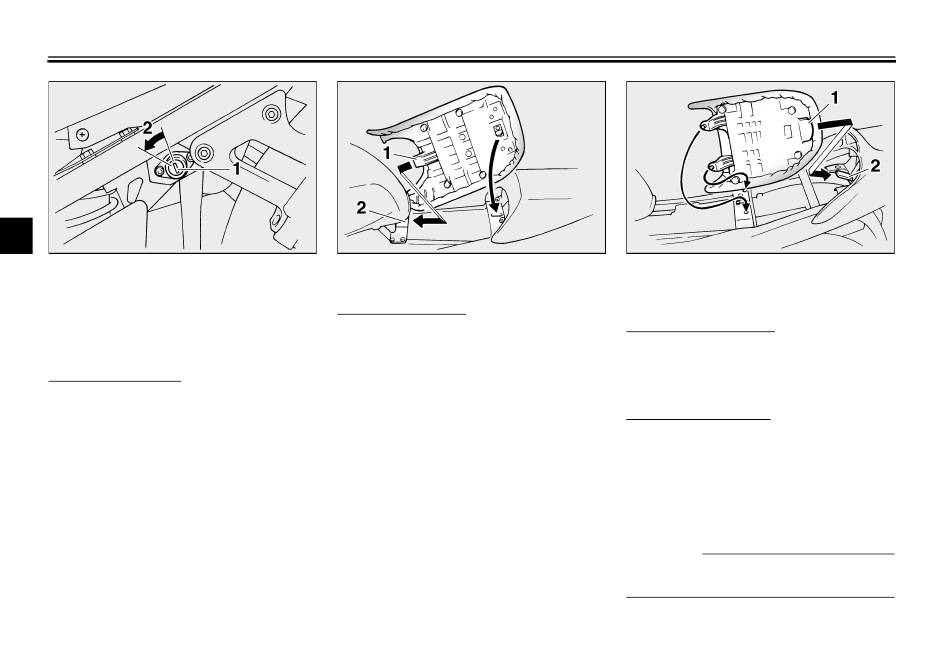 2
1

1
2

1
2