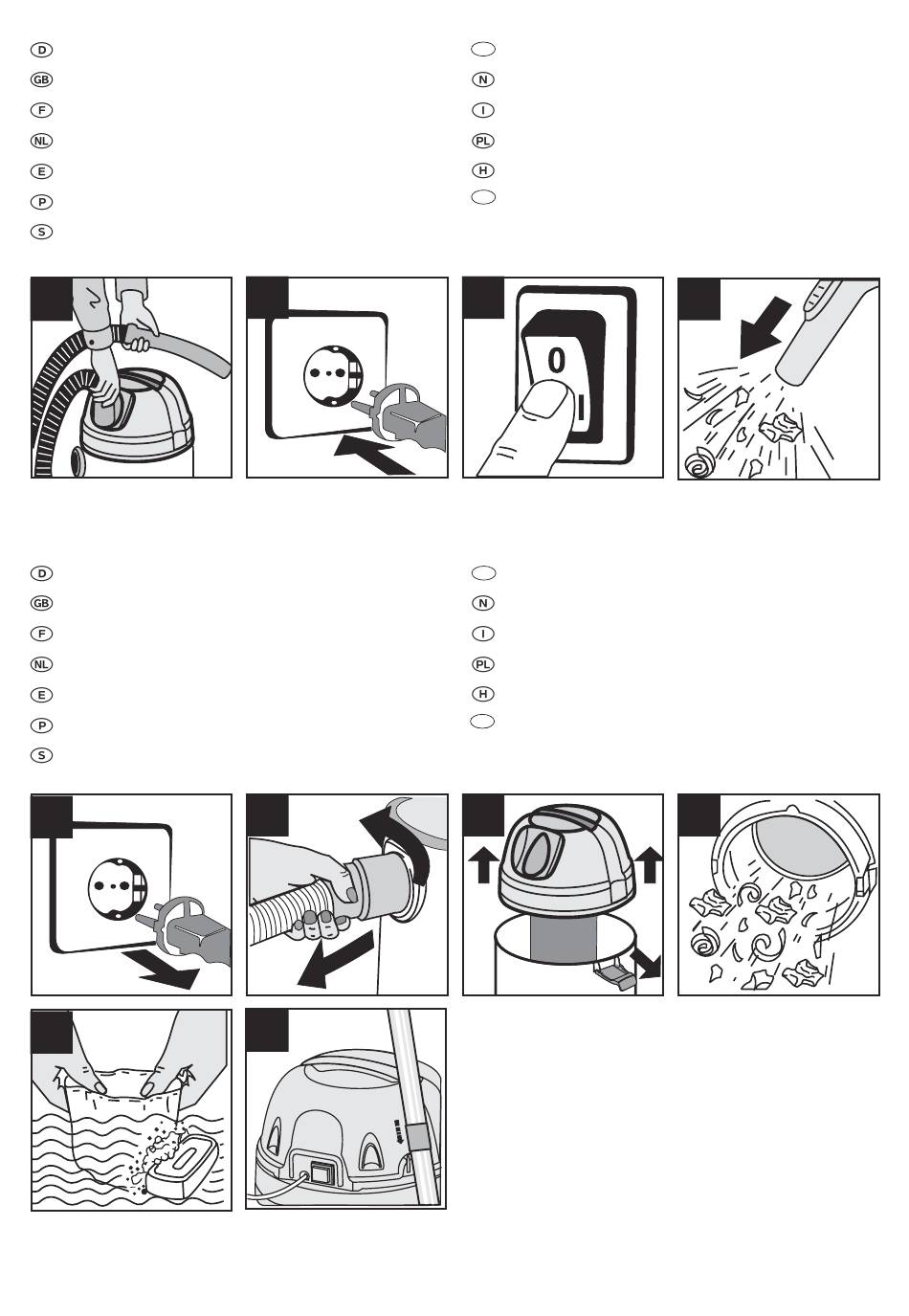 D
GB
F
NL
E
P
S

N
I
PL
H

0
I

D
GB
F
NL
E
P
S

N
I
PL
H