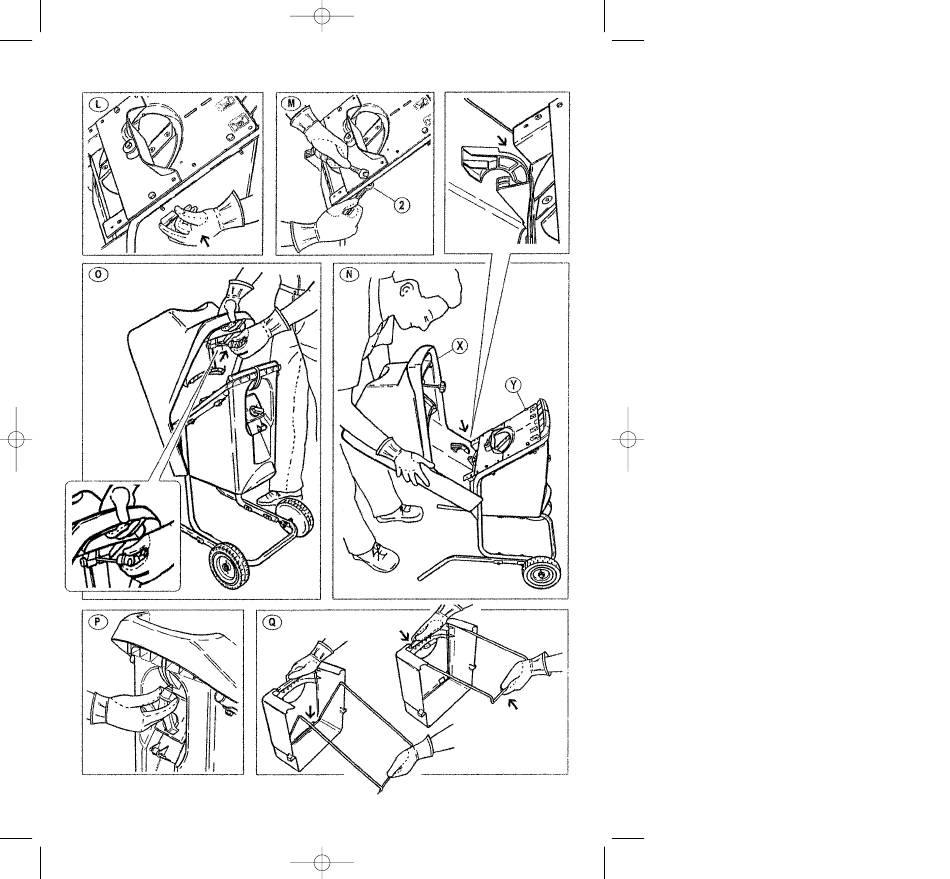 L
M
2
O
N
X
Y
P
Q