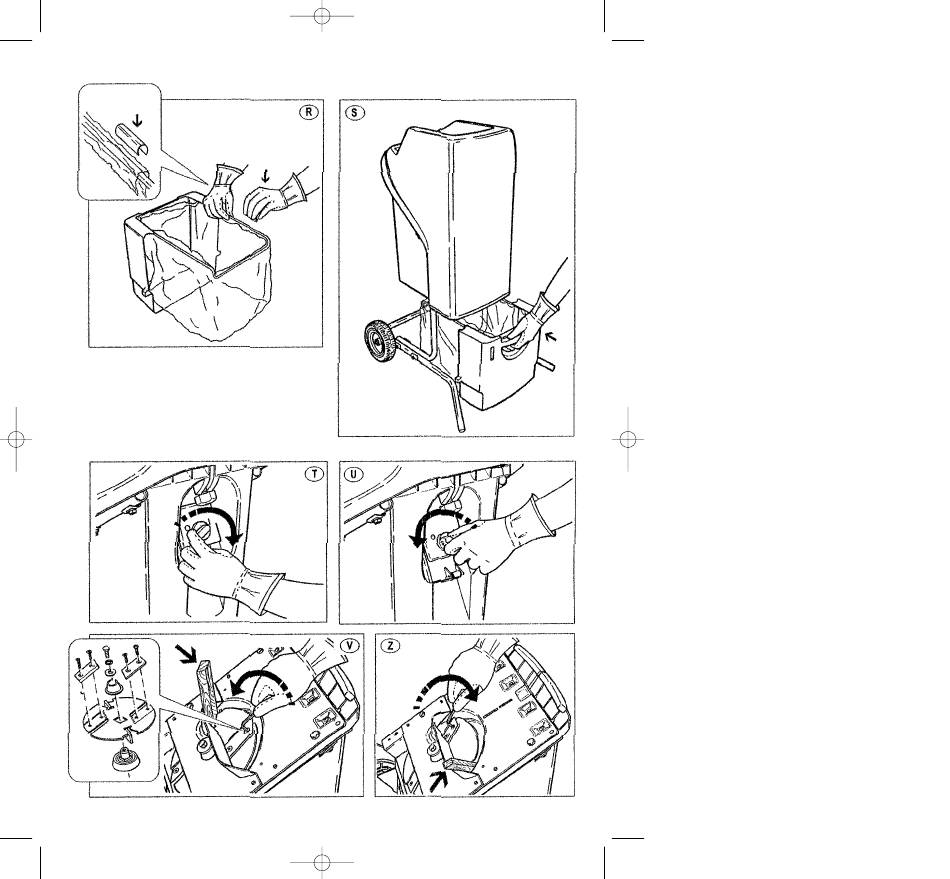 R

S

T

U

V

Z