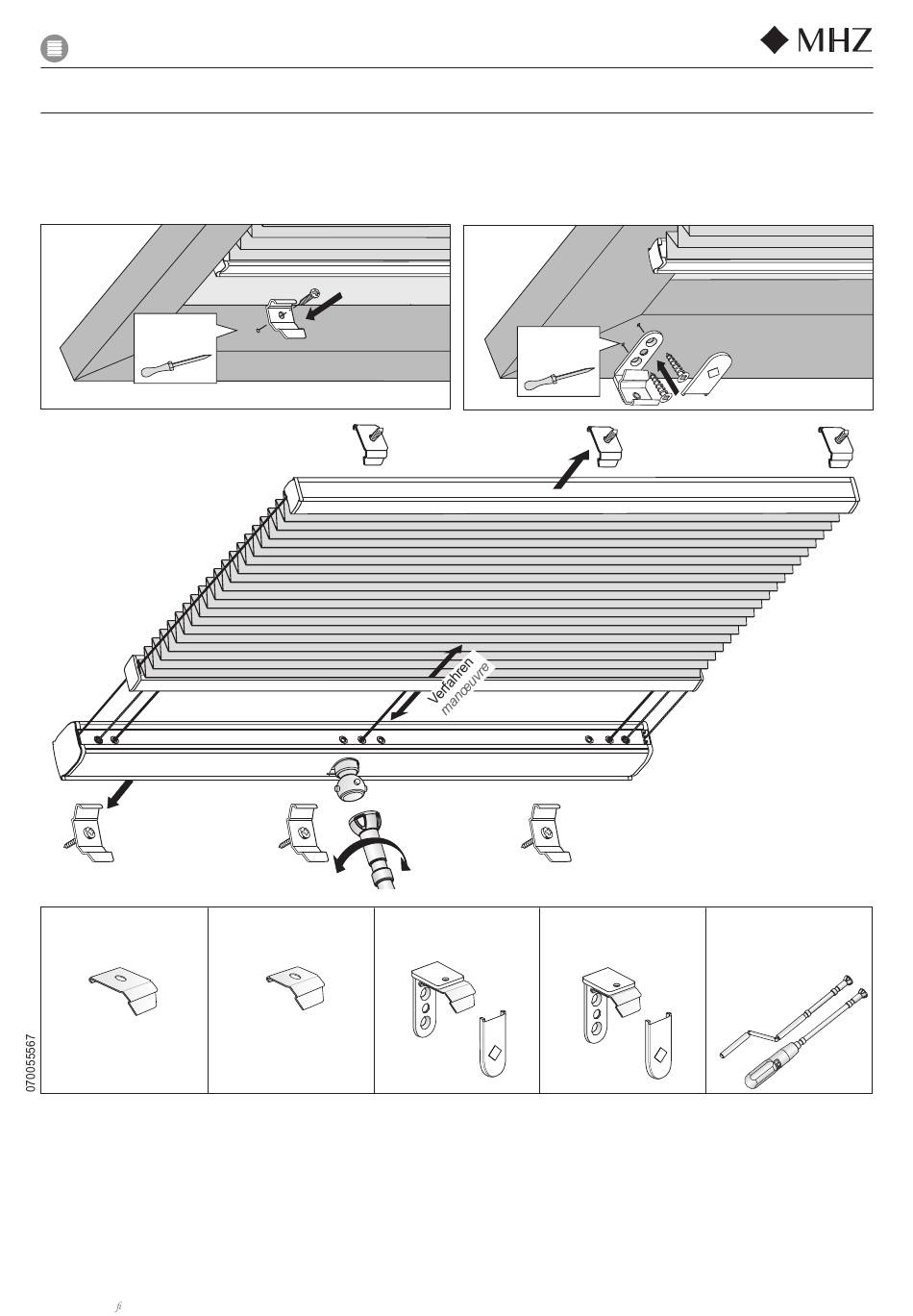 MHZ

Verfahren
manœuvre

070055567