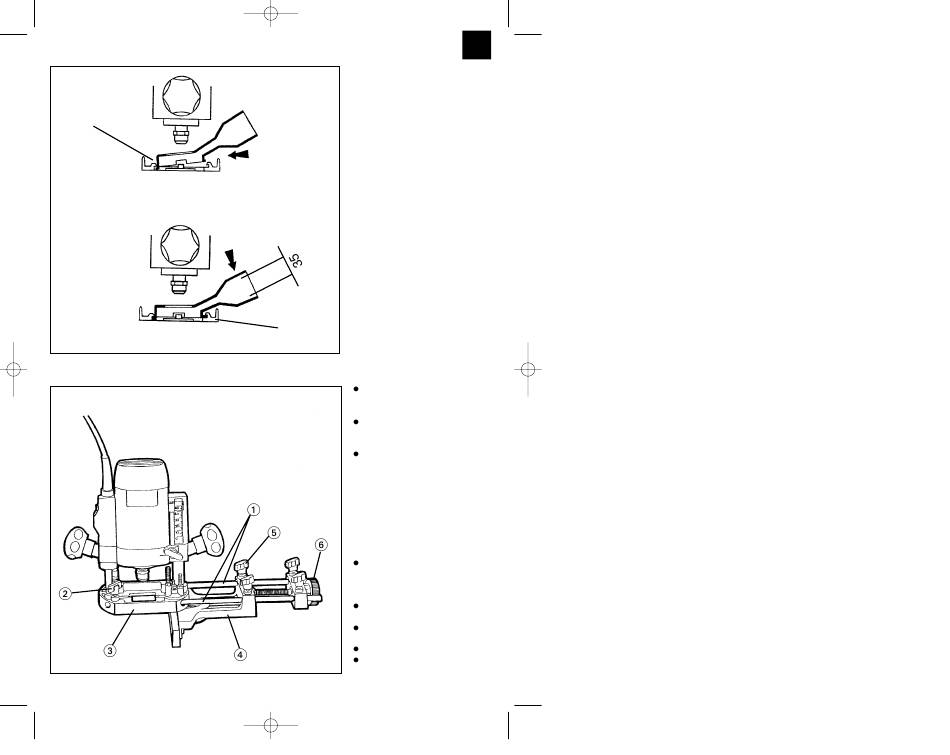 35

①
⑤
⑥
②
③
④