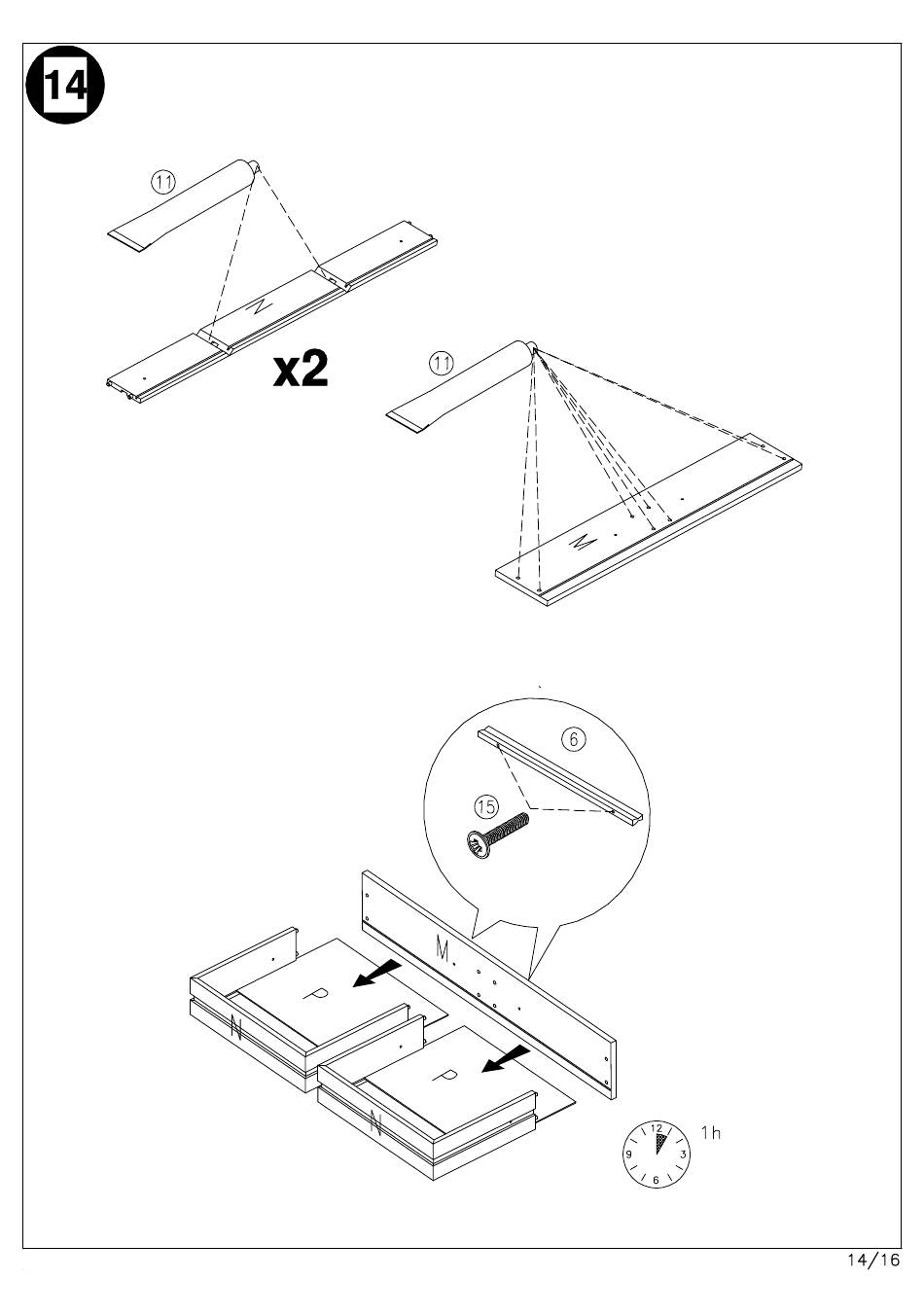 14

11

N

x2

11

M

6

15

M

P

N

P

N

12
9 3
6

1h

14/16