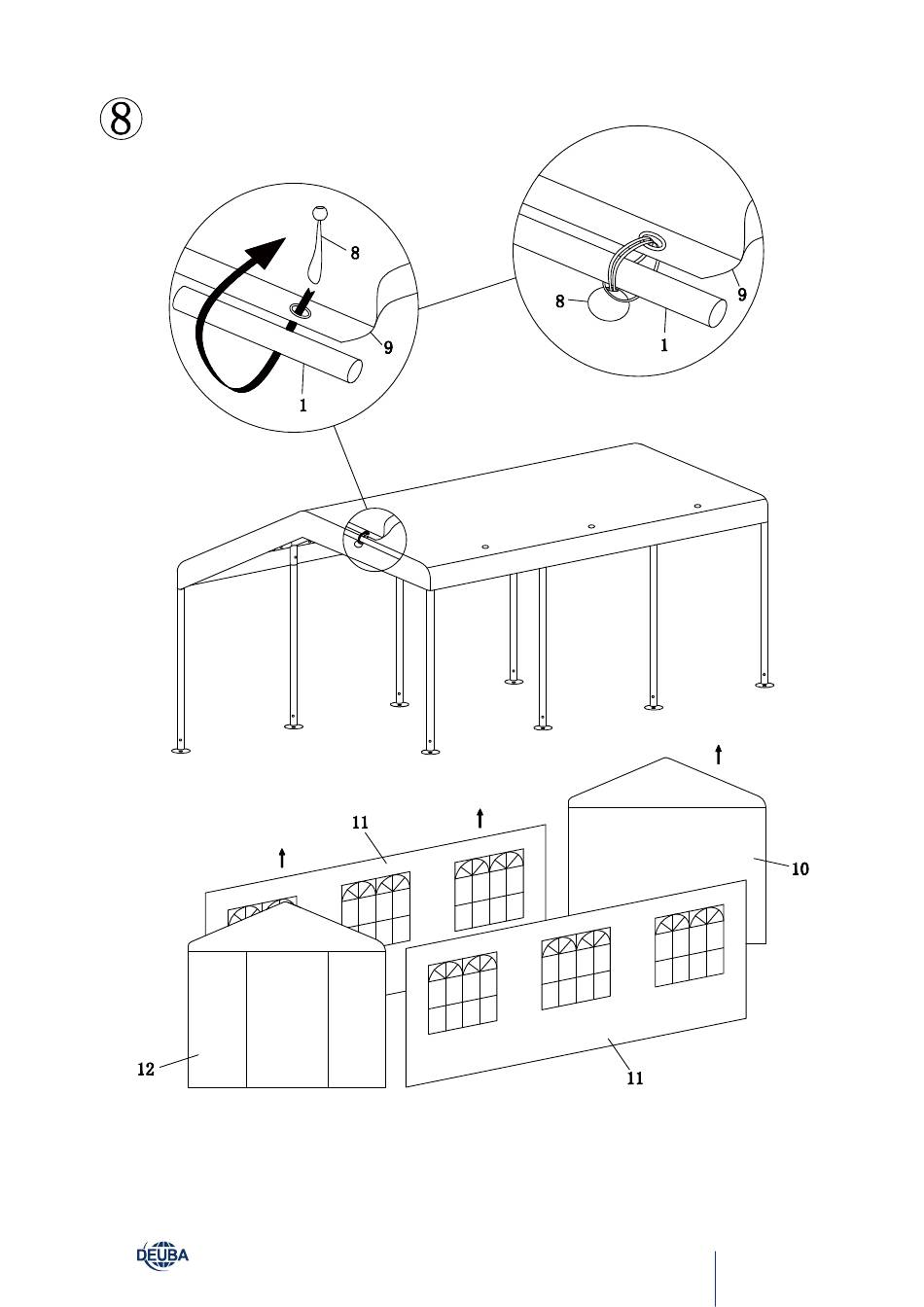 ⑧

8

9

1

8

9

1

11

10

12

11

DEUBA