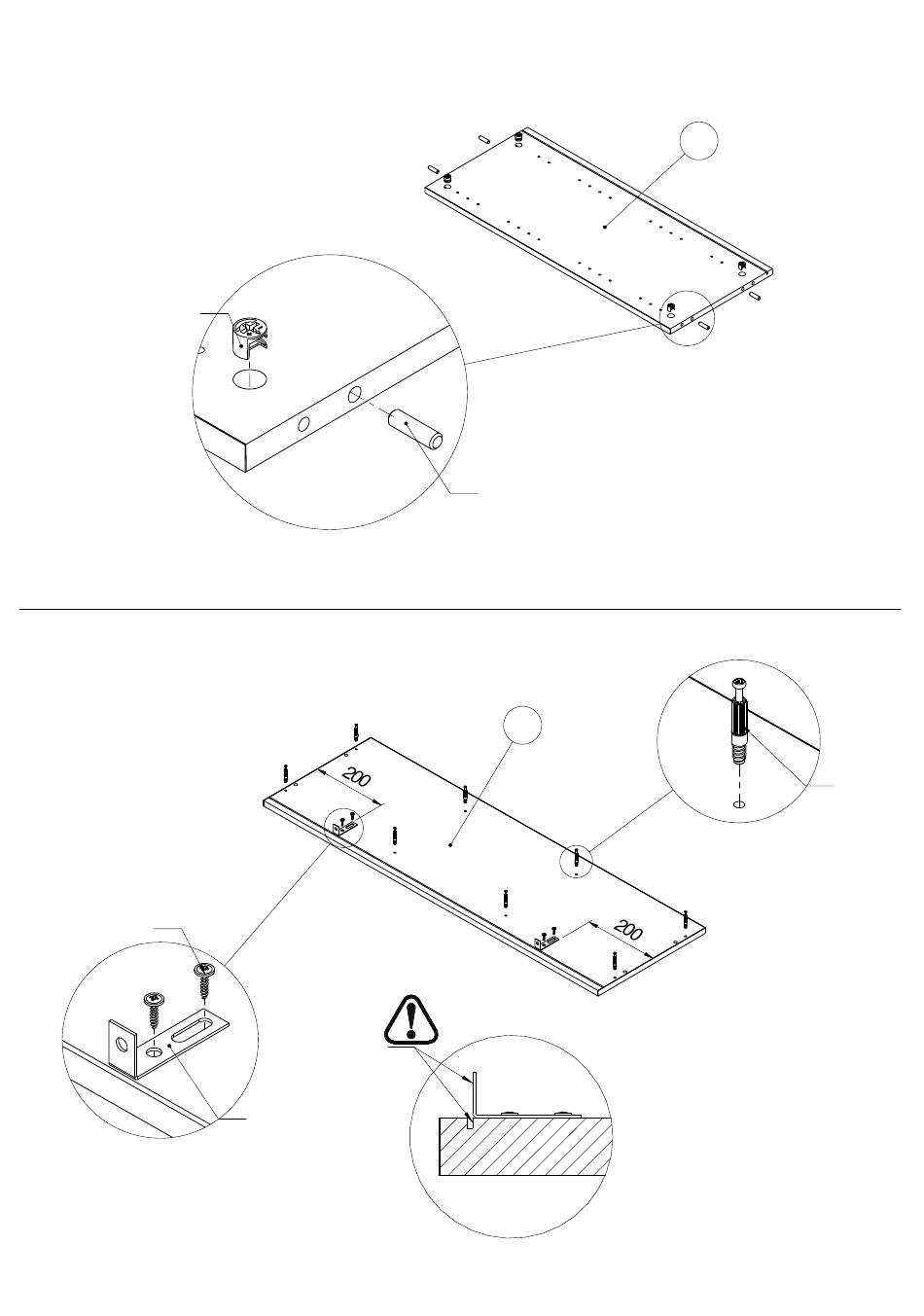 200

200