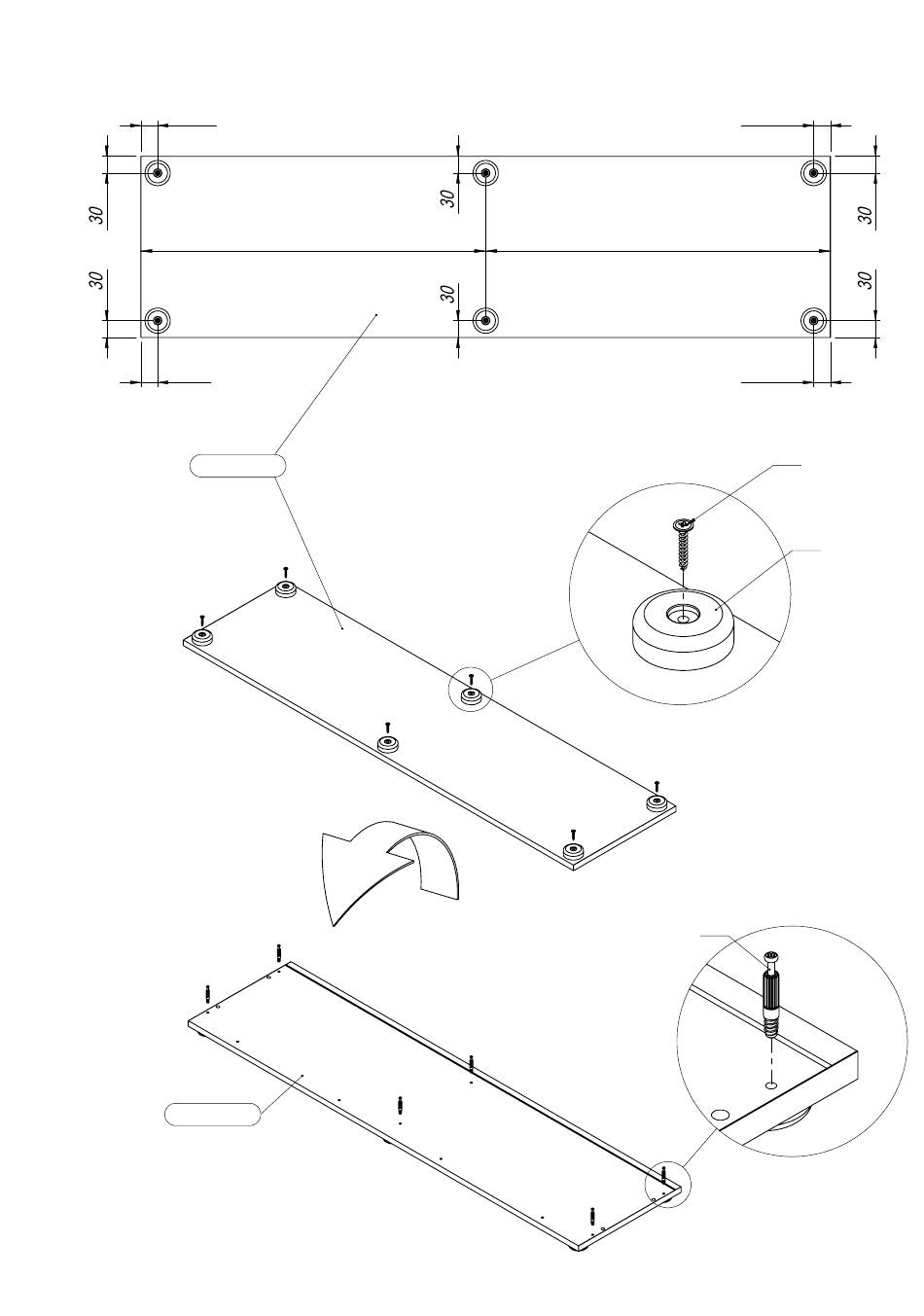 30
30
30
30
30
30