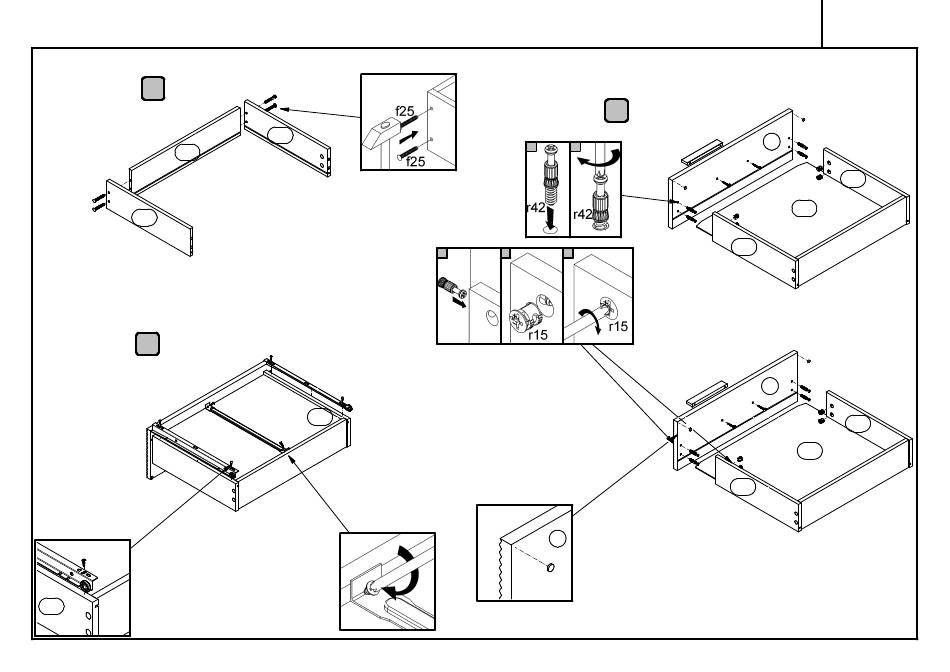 f25
f25
r42
r42
r15
r15