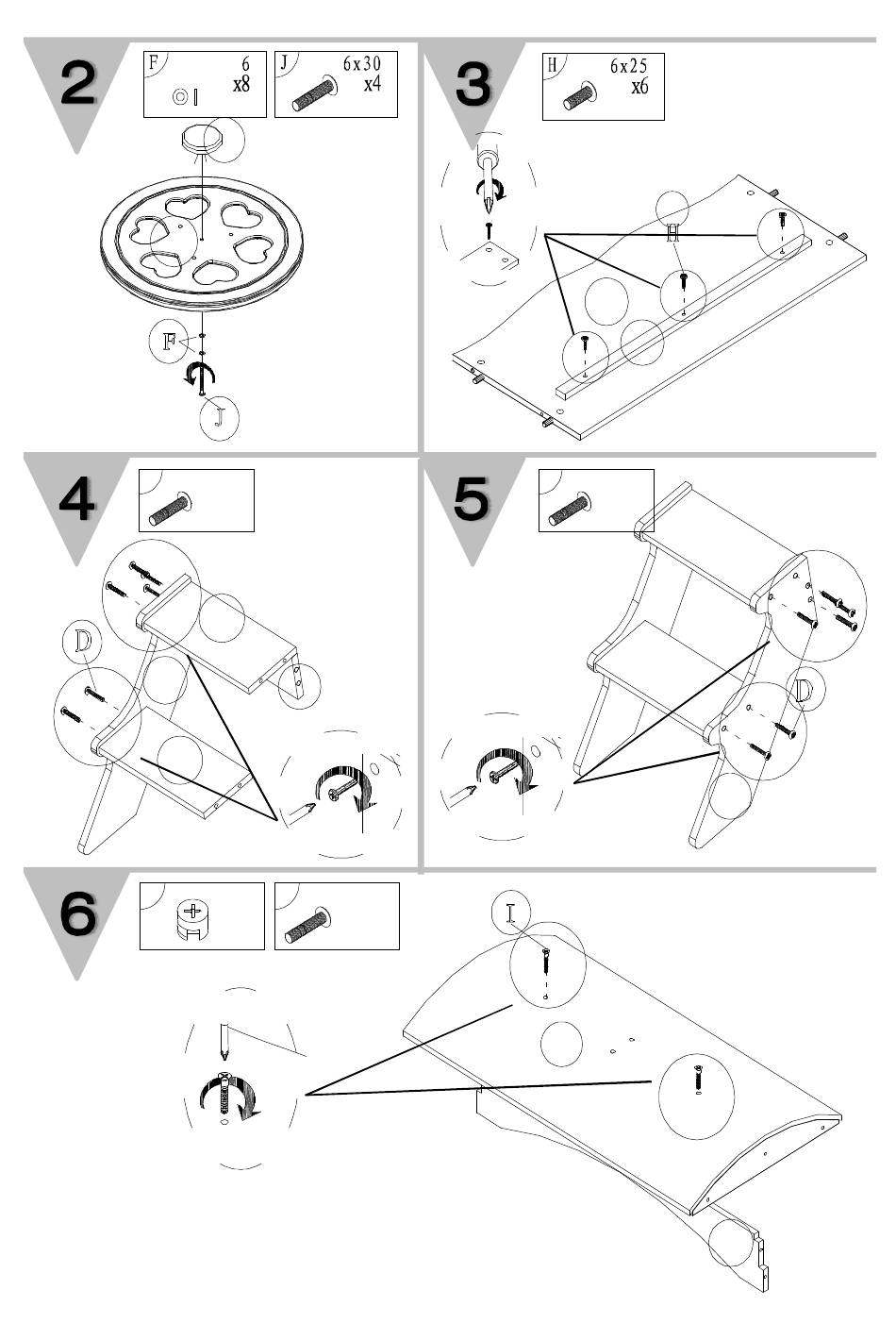 2

F 6 x8

J 6x30 x4

F

J

3

H 6x25 x6

H

4

D

5

D

6

I