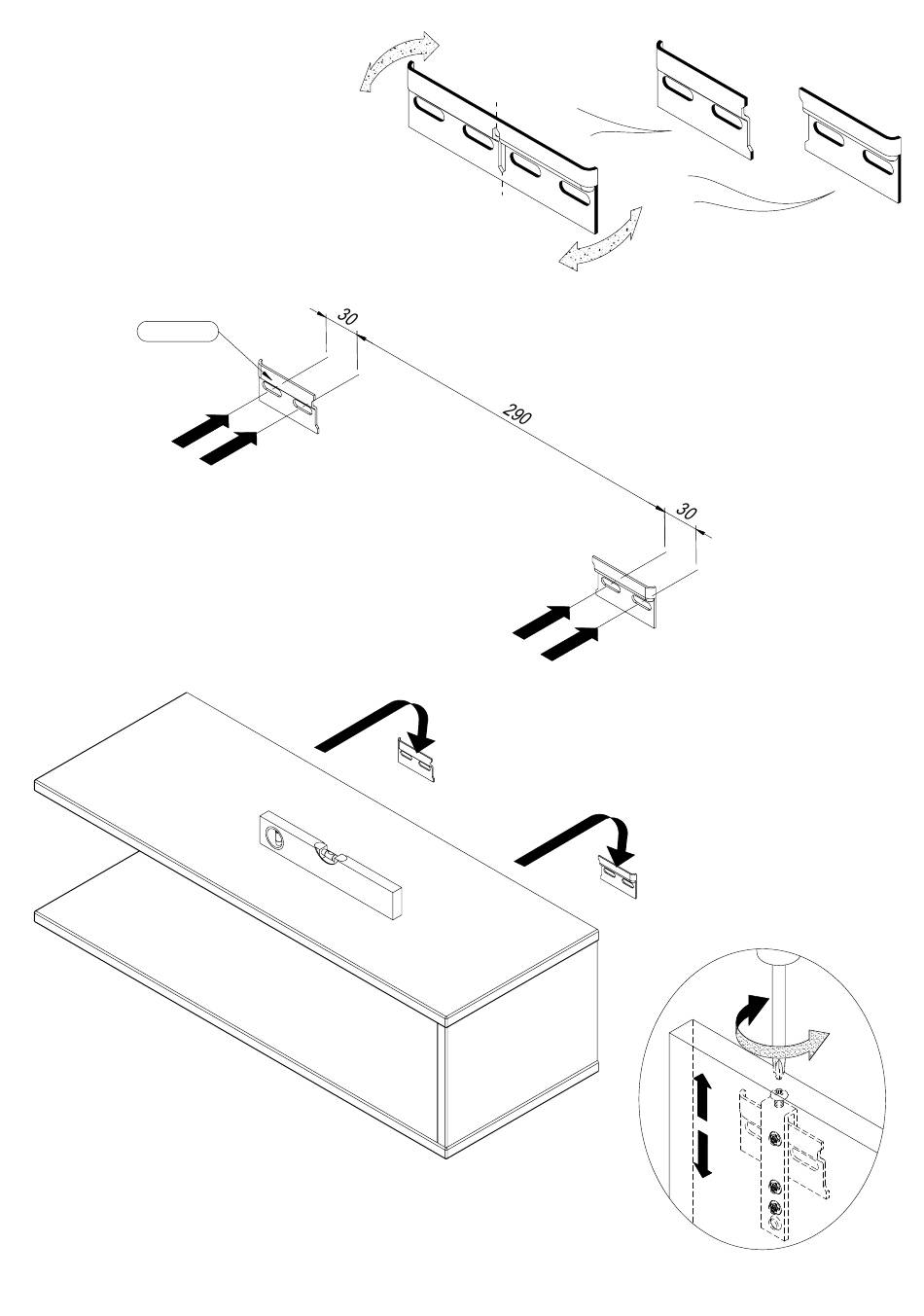 30

290

30