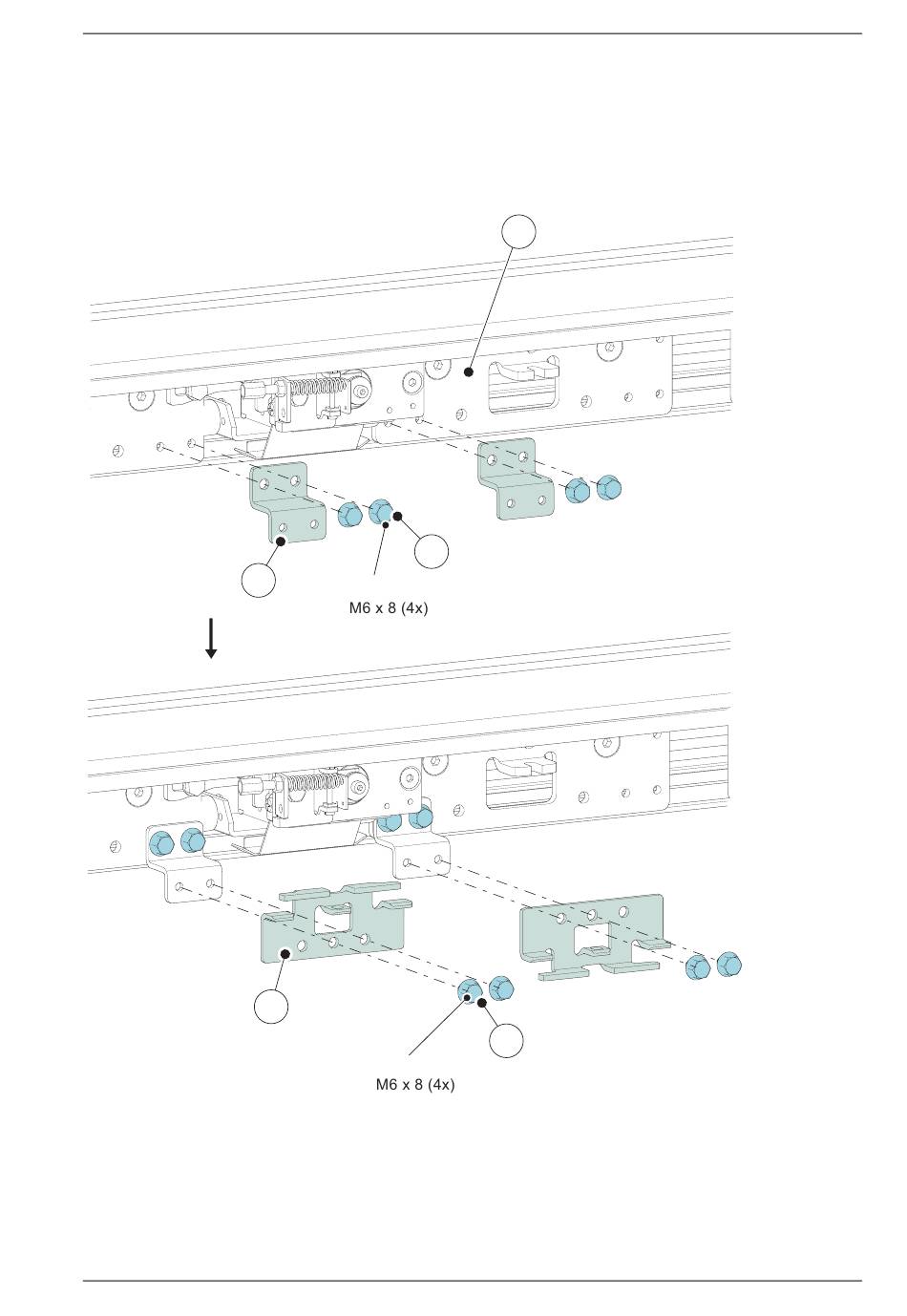 M6 x 8 (4x)

M6 x 8 (4x)