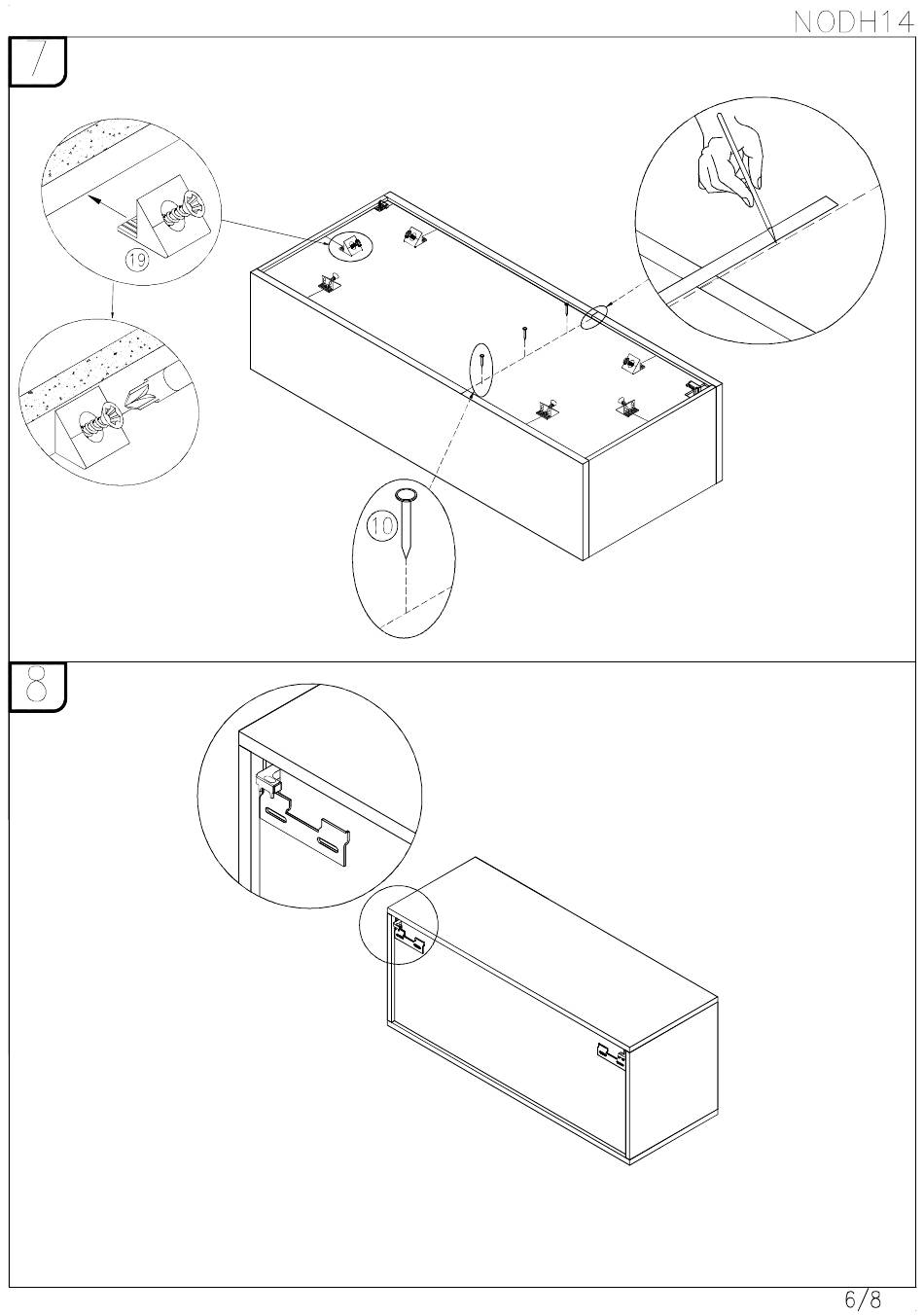 NODH14

7

19

10

8

6/8