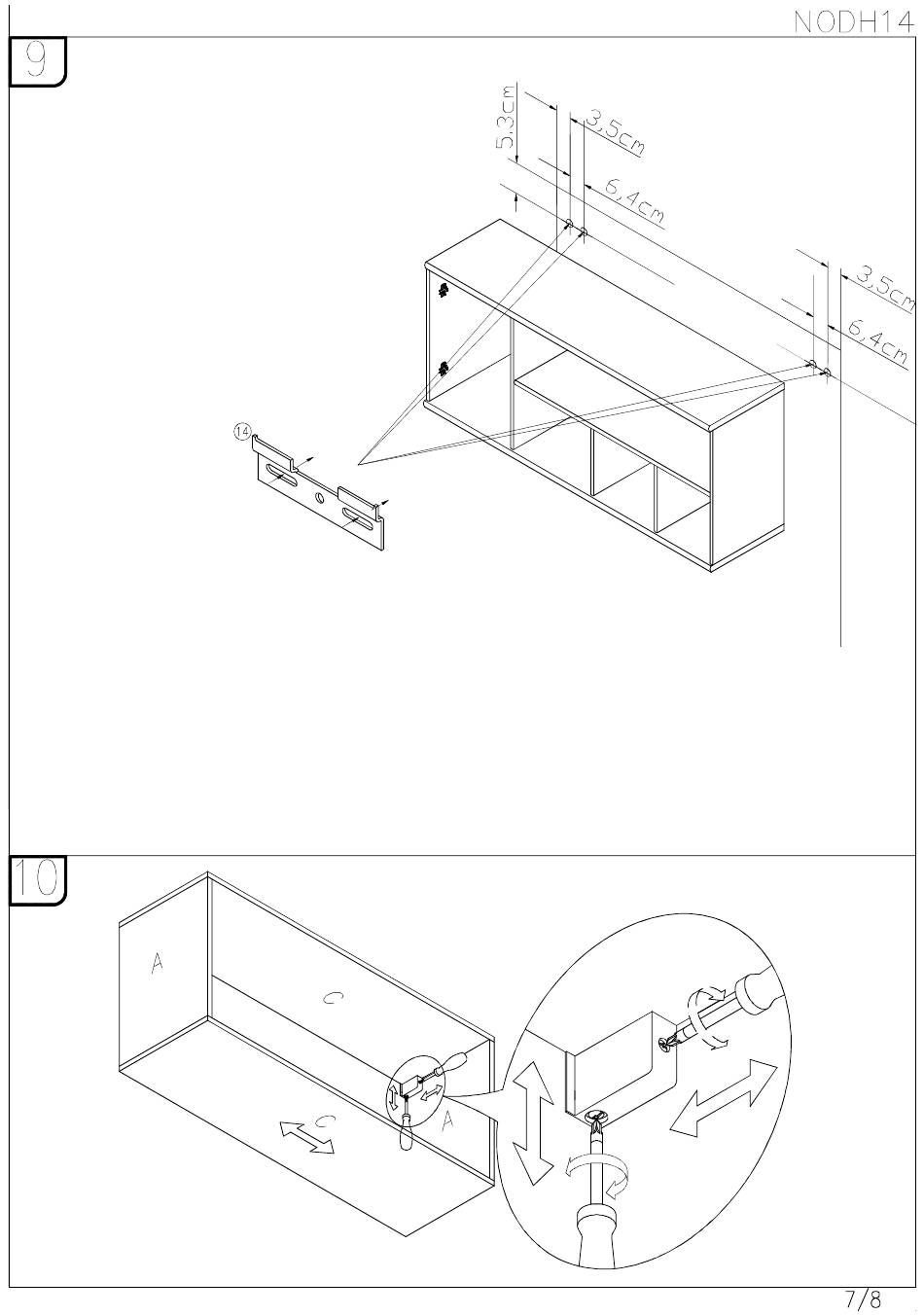 NODH14

9

5,3cm
3,5cm
6,4cm
3,5cm
6,4cm

14

10

A
C
C
A

7/8