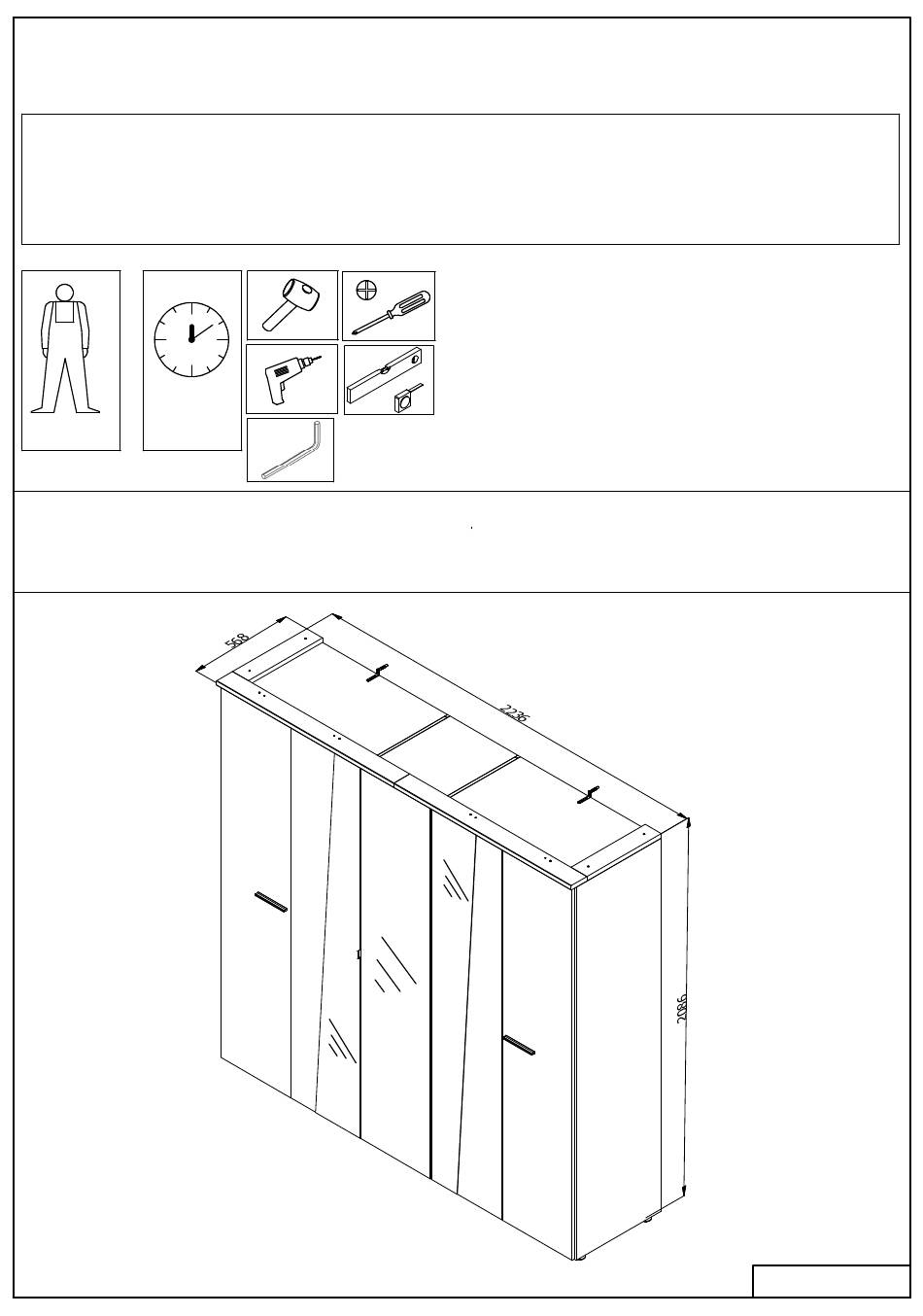 568

2236

2086