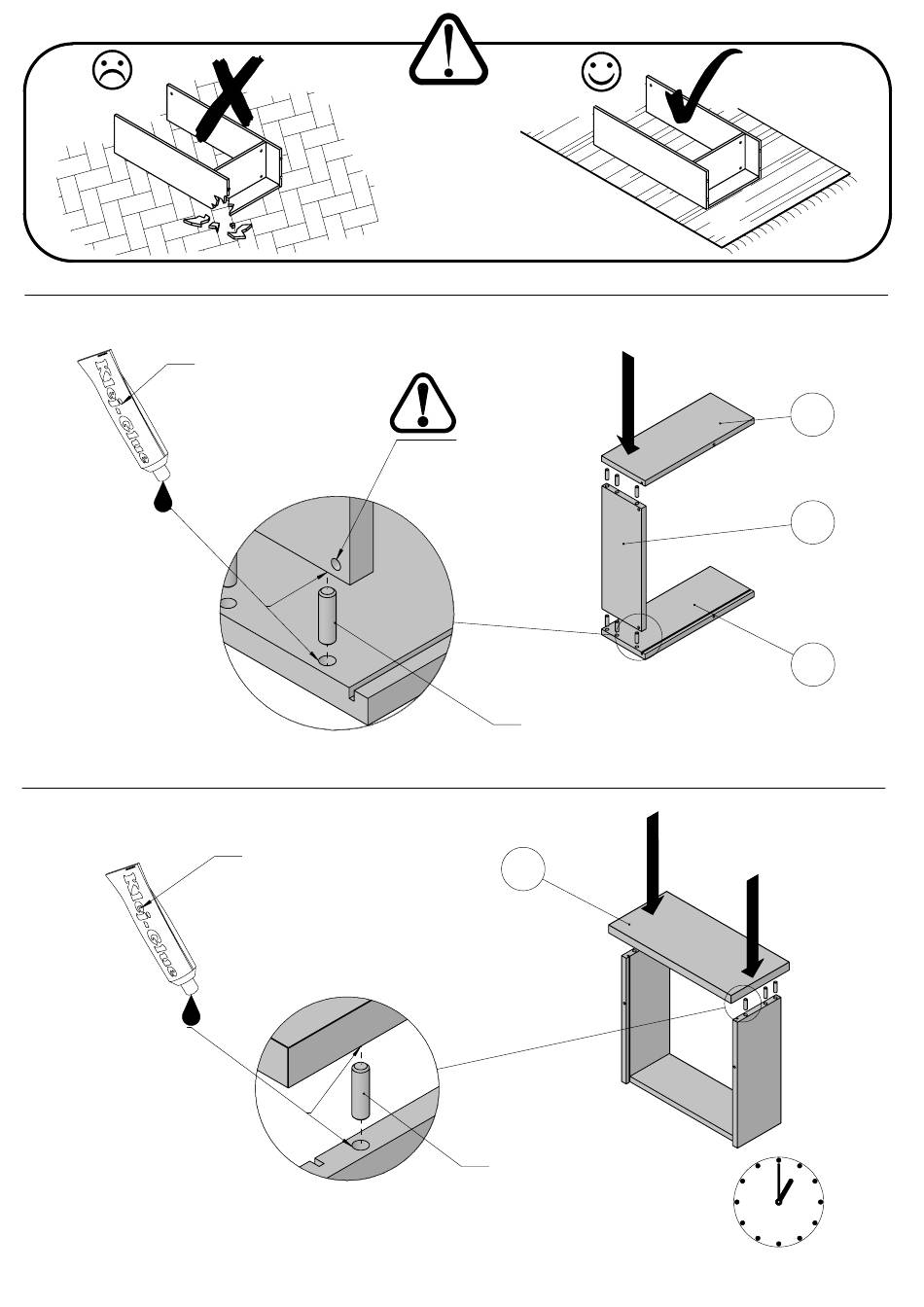 Klej-Glue

Klej-Glue