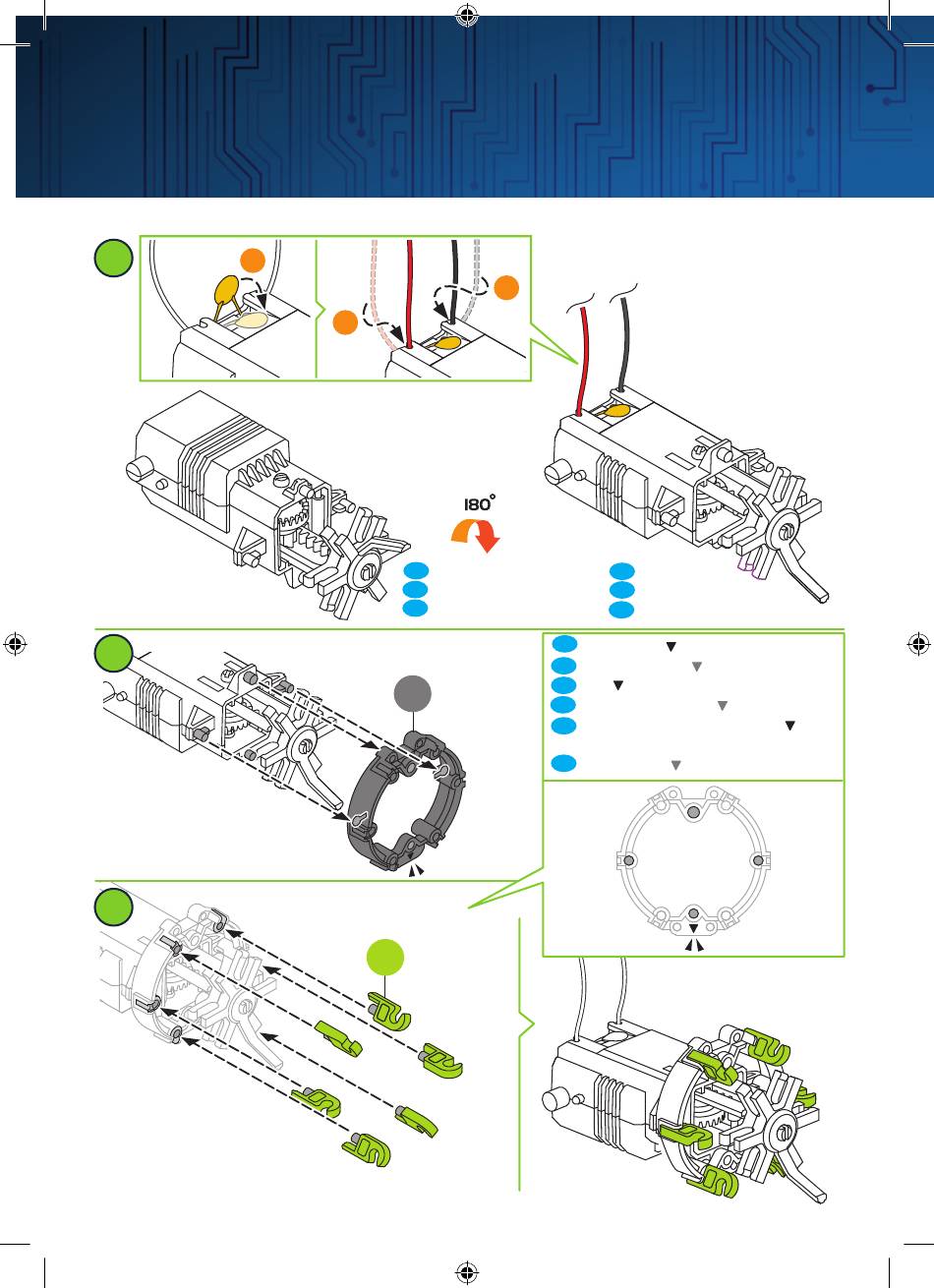 180°