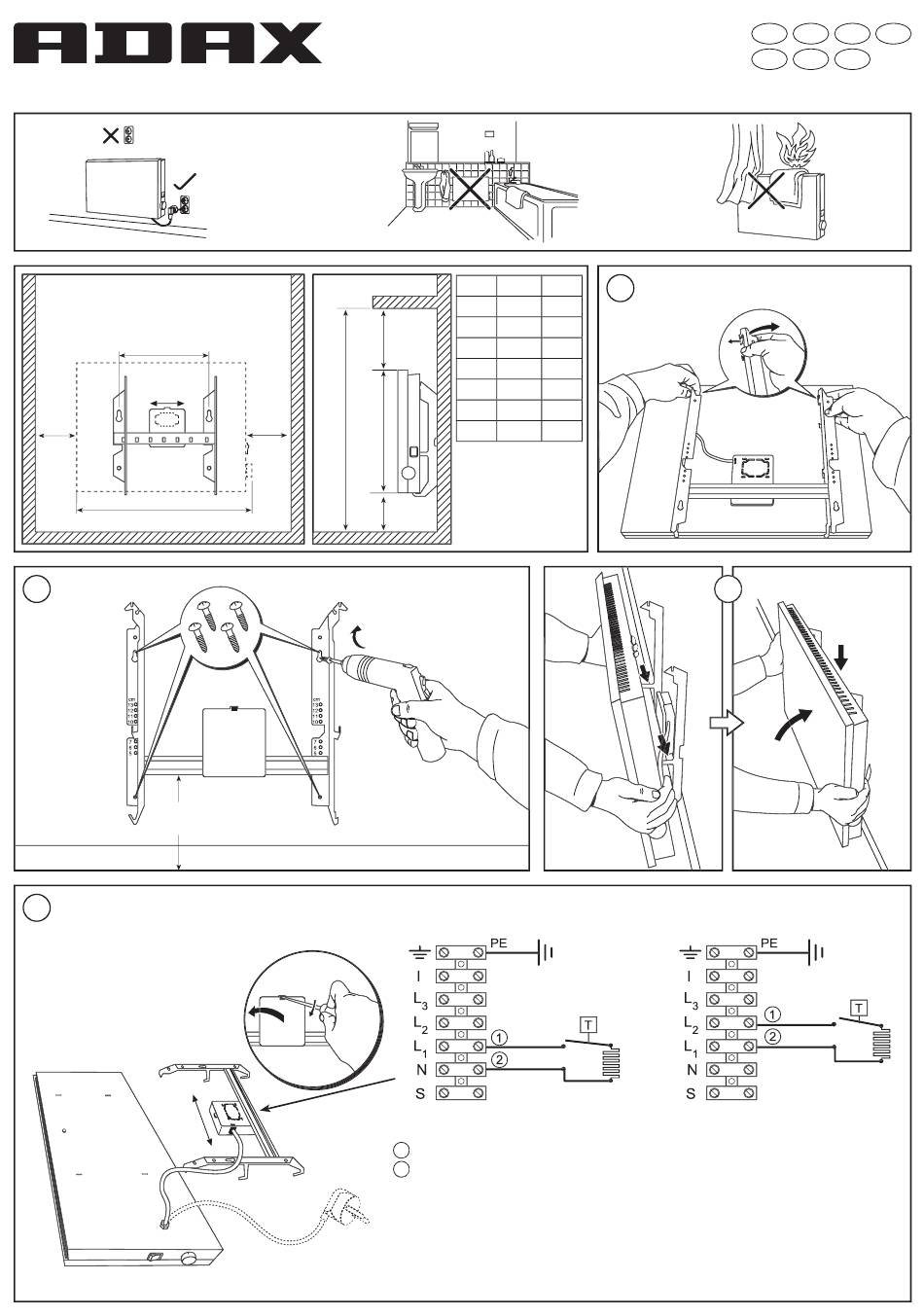 ADAX

PE
I
$L_3$
$L_2$
$L_1$
N
S
1
2
T

PE
I
$L_3$
$L_2$
$L_1$
N
S
1
2
T