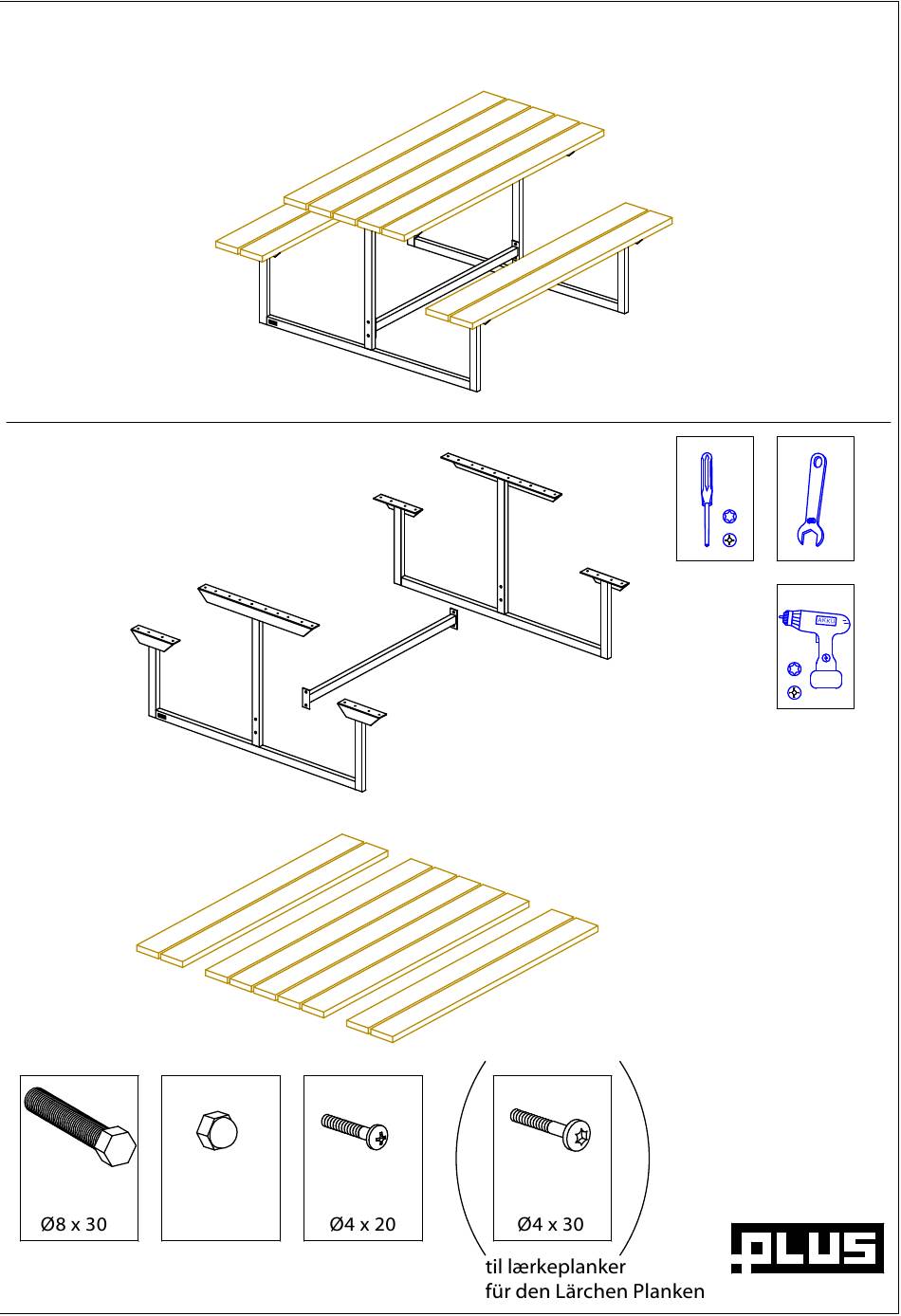 AKKU

Ø8 x 30

Ø4 x 20

Ø4 x 30

til lærkeplanker
für den Lärchen Planken

PLUS