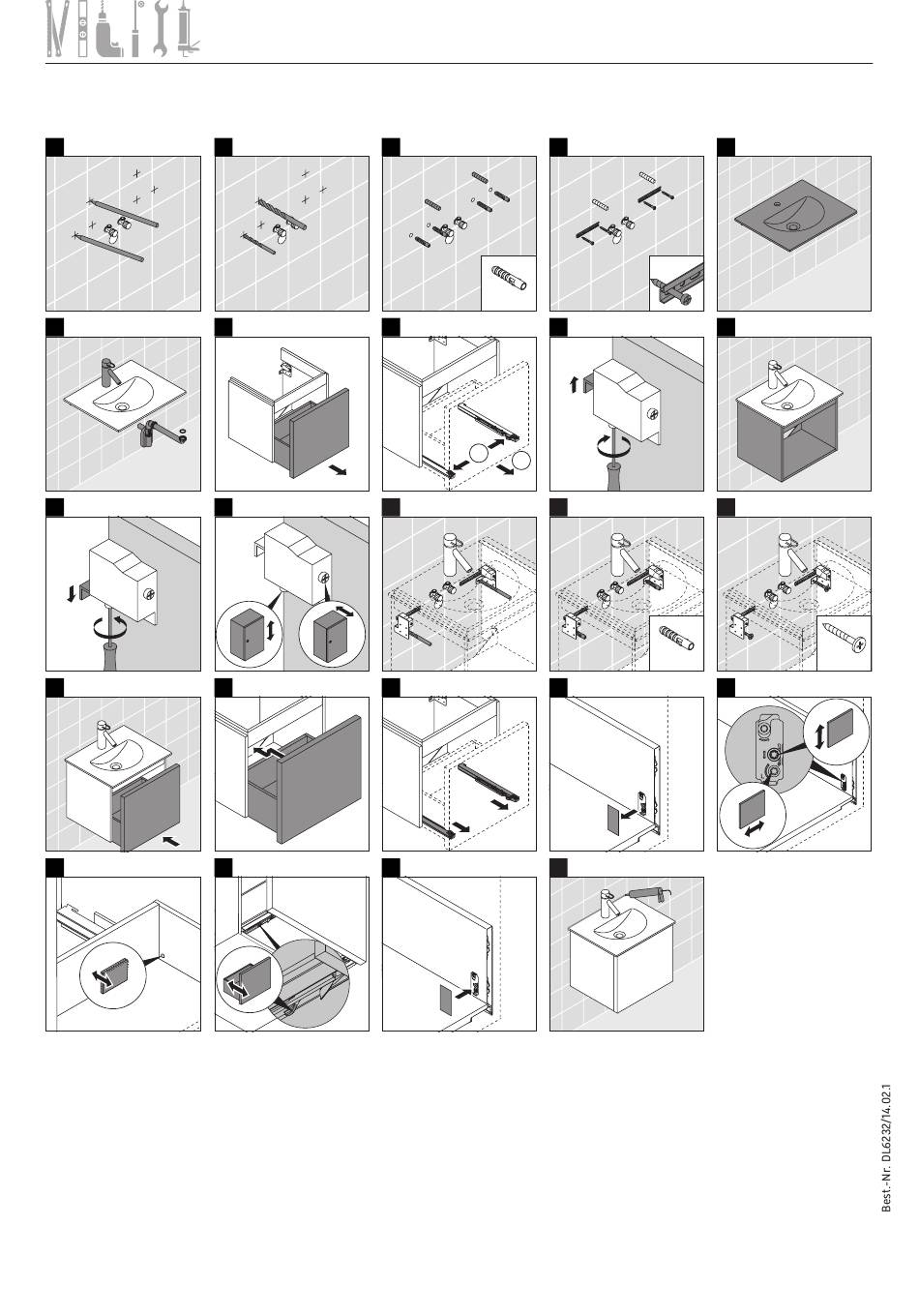 Best.-Nr. DL6232/14.02.1