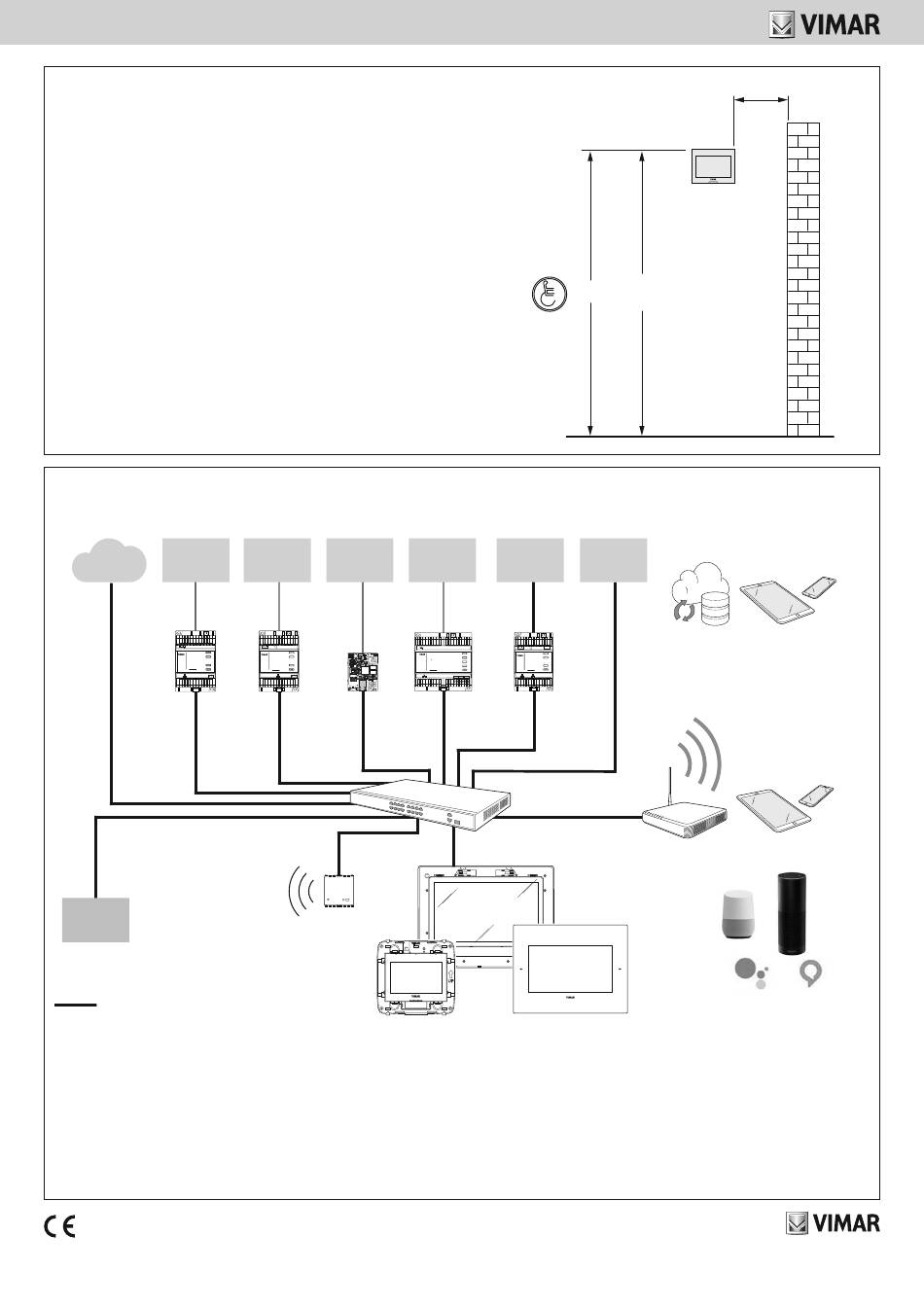 VIMAR

VIMAR