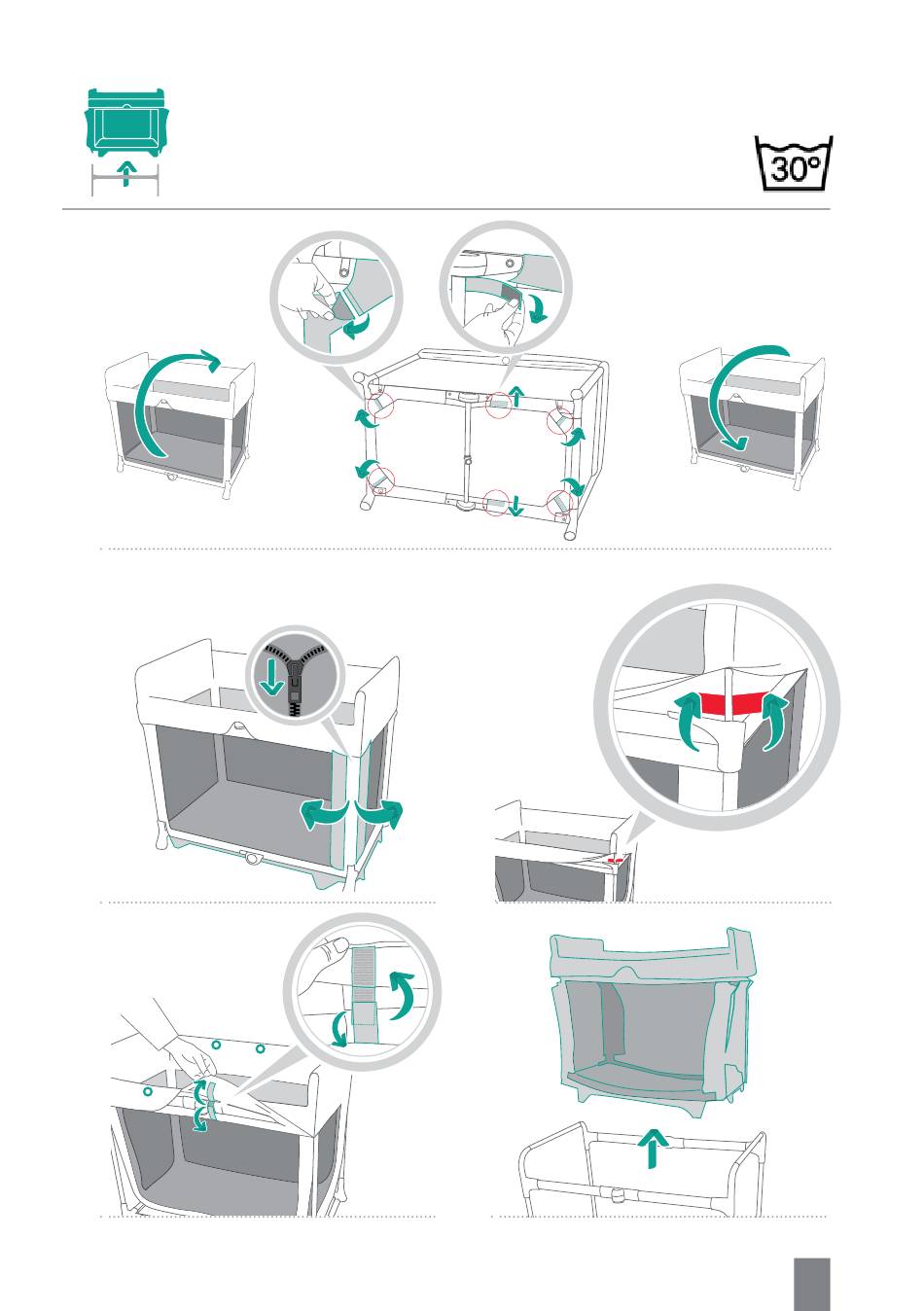 30°