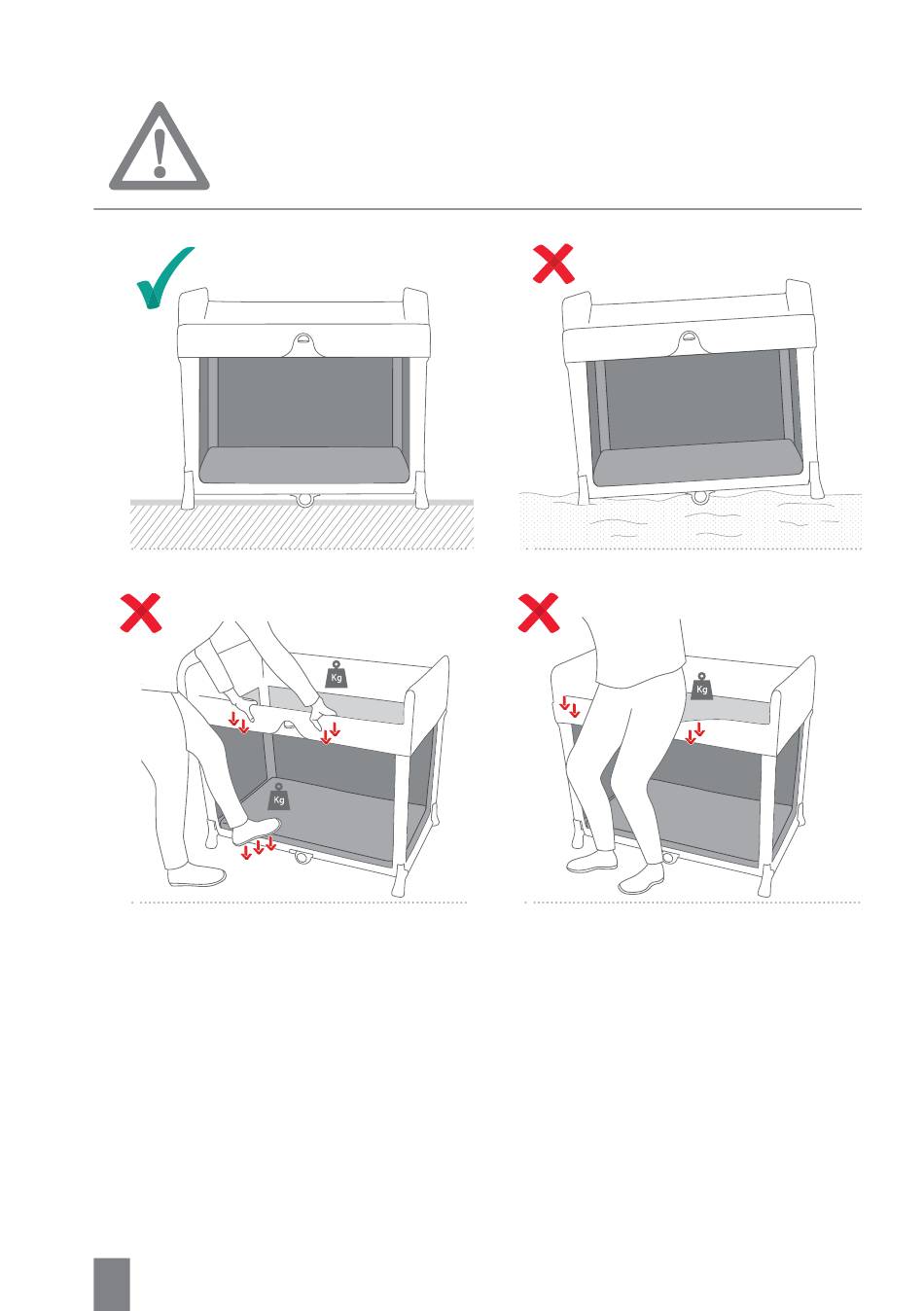 Kg

Kg

Kg