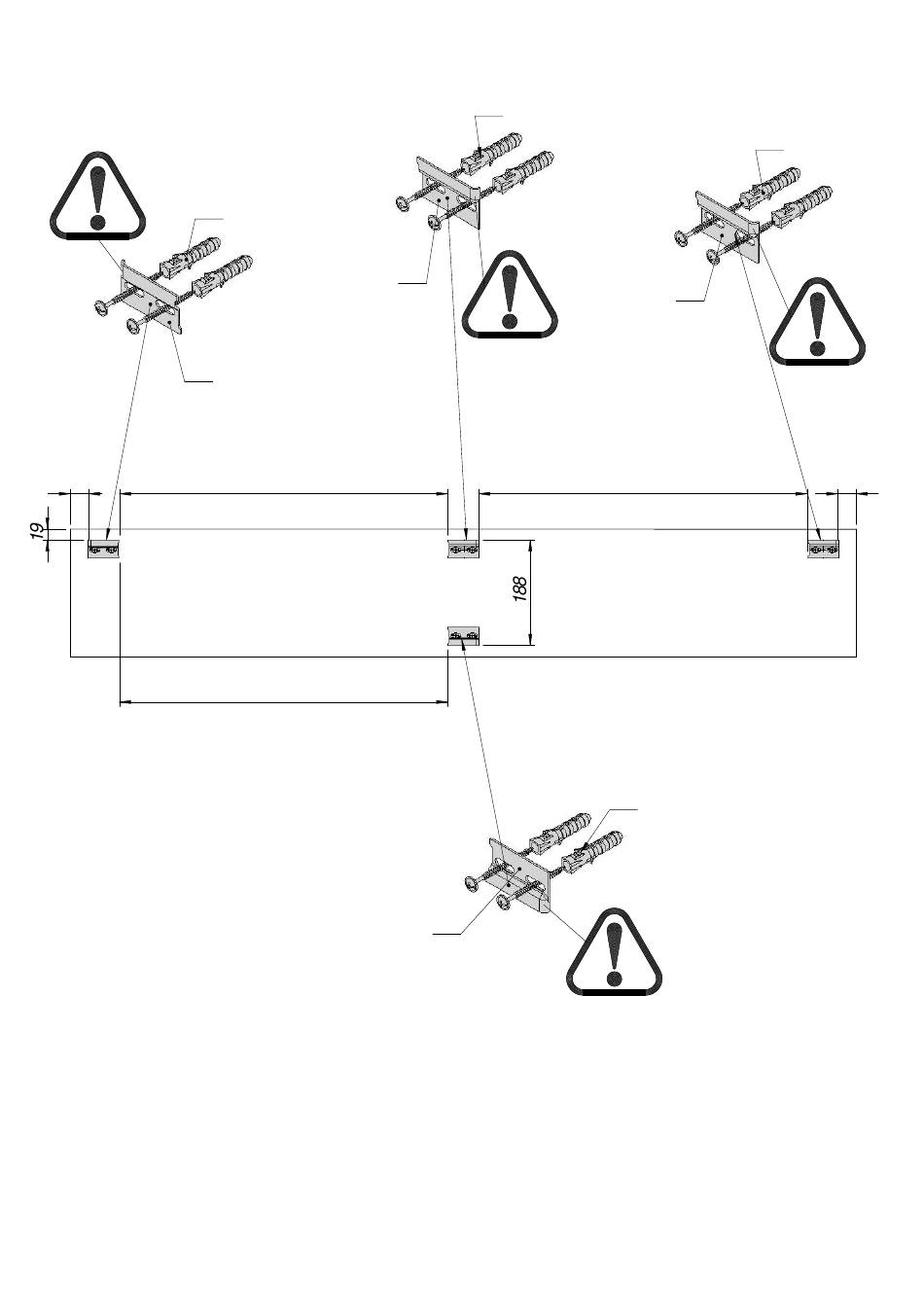 19

188