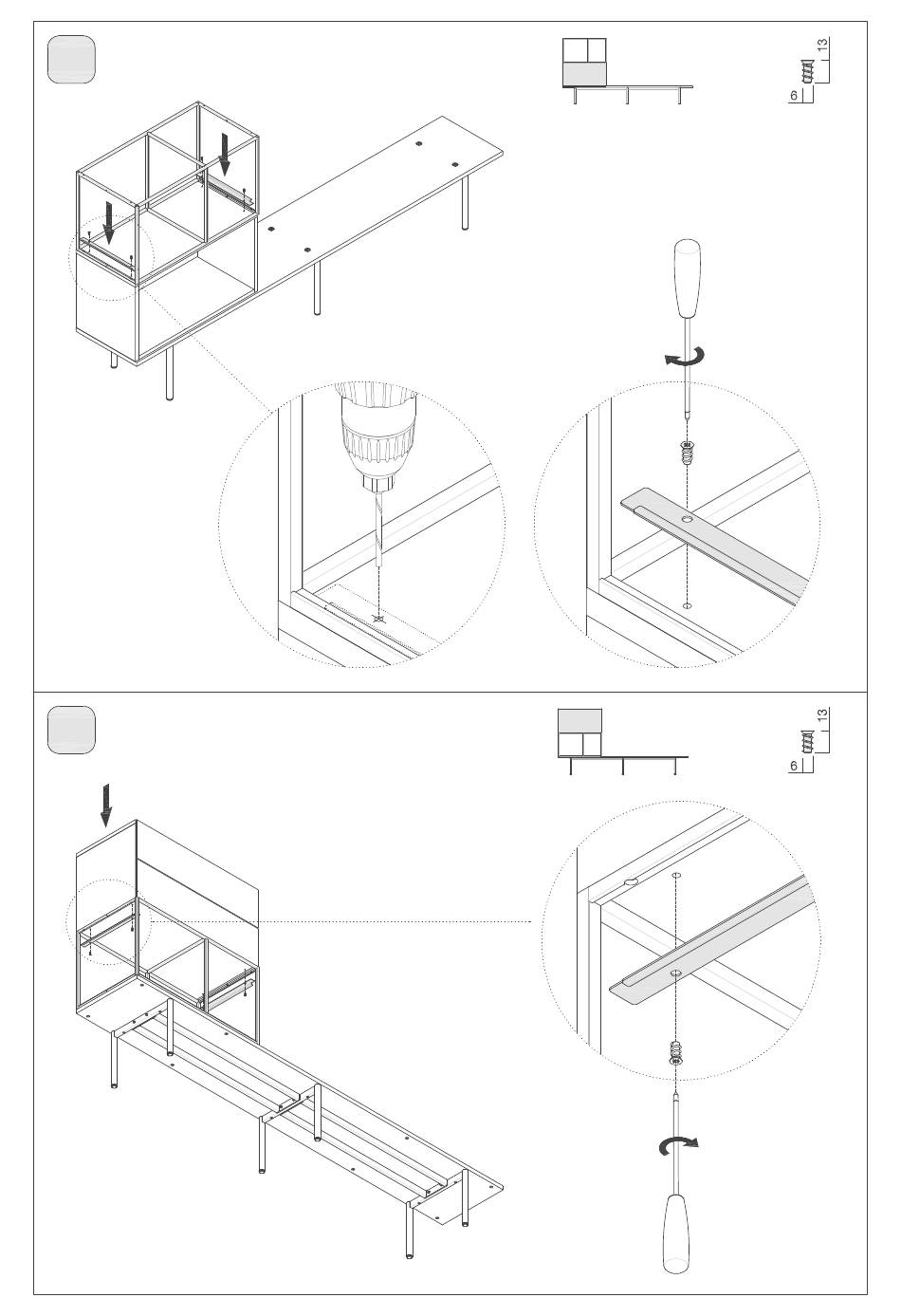 13
6

13
6