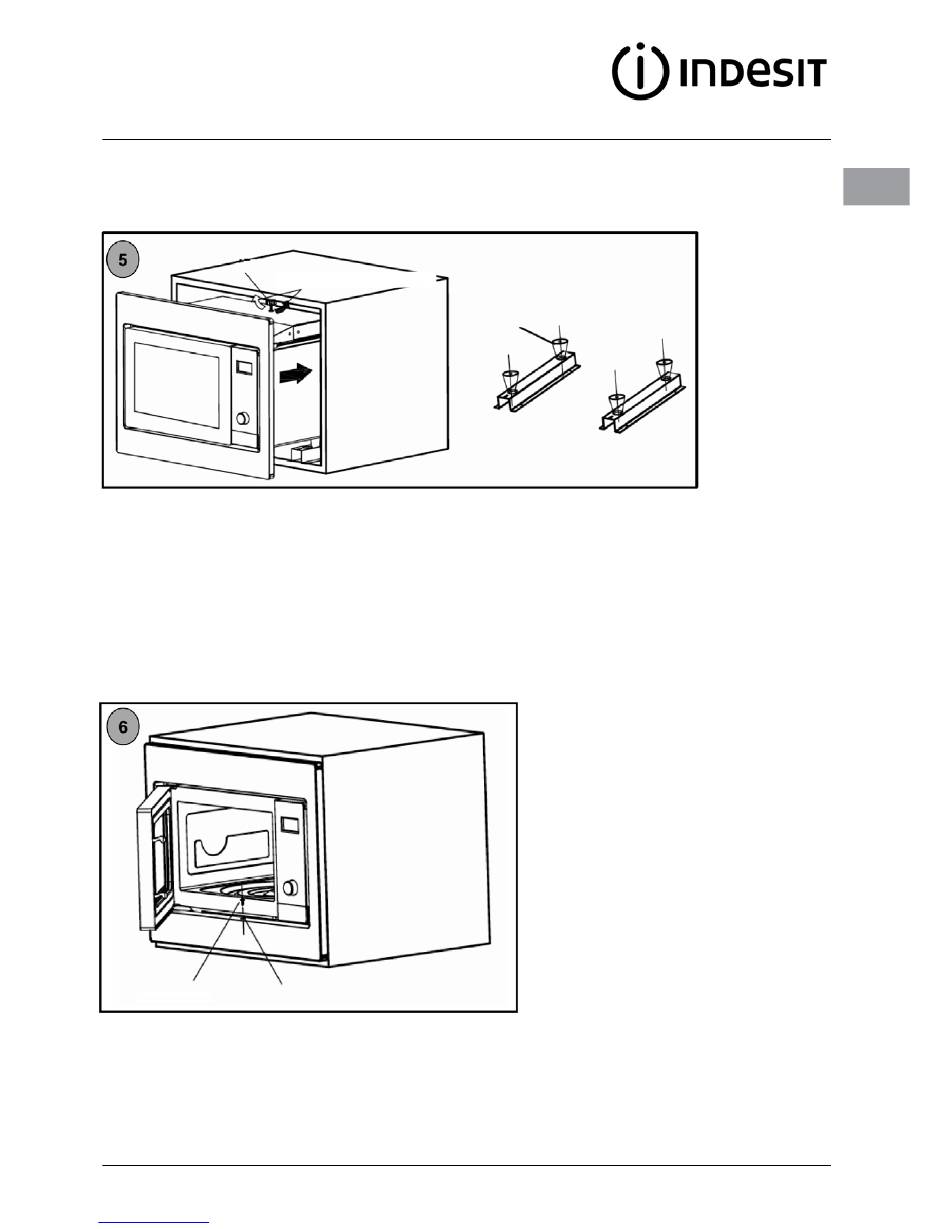 INDESIT

5

6