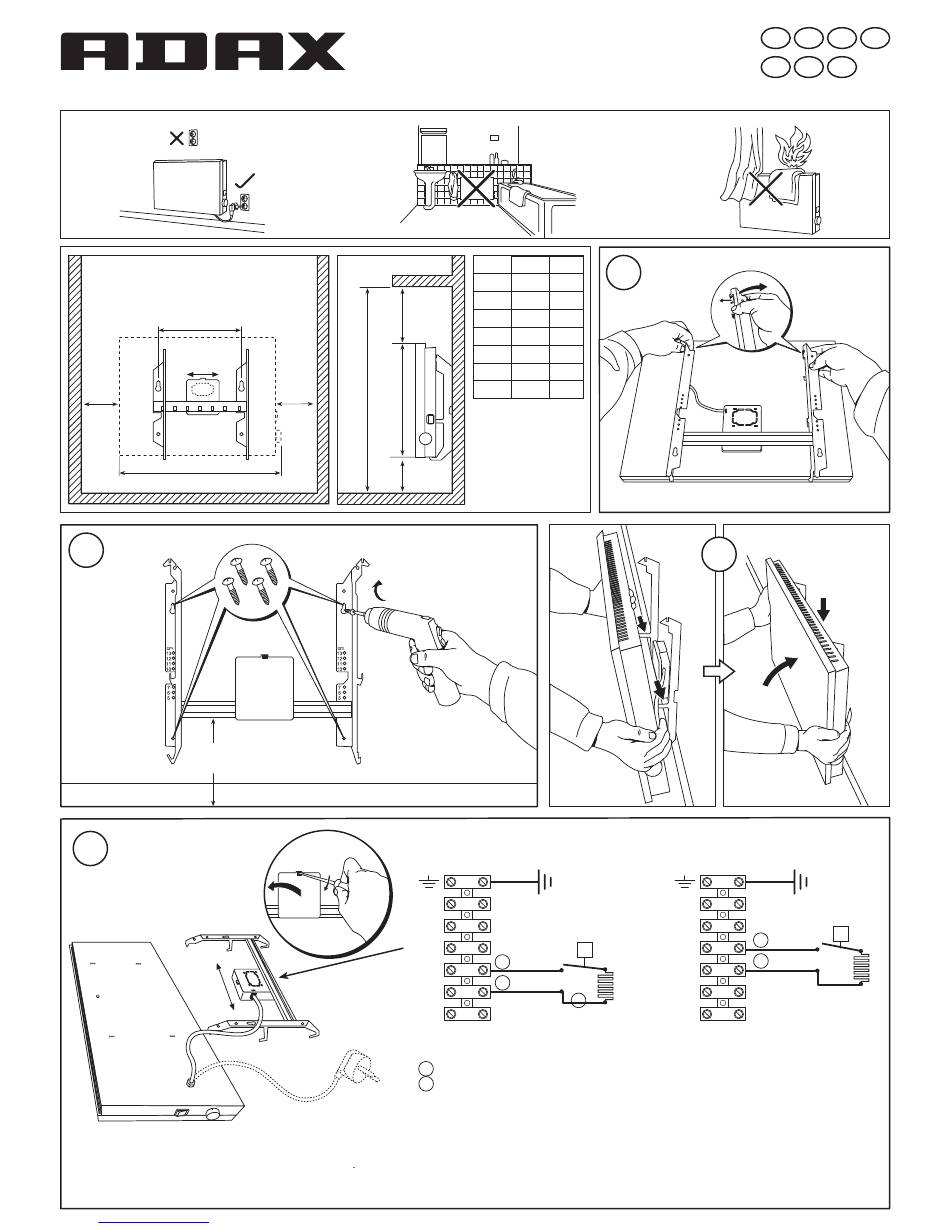 ADAX