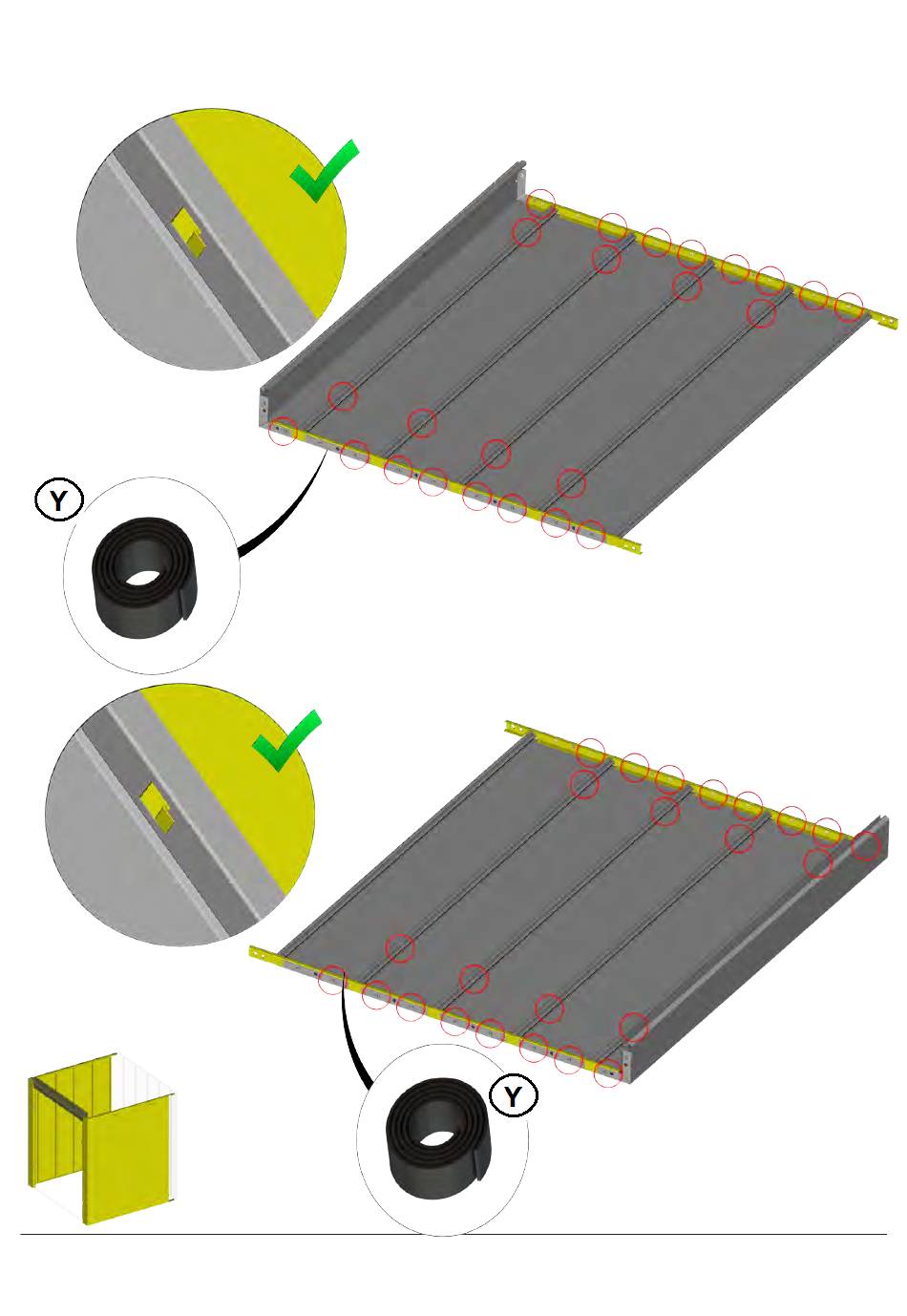 Y

Y