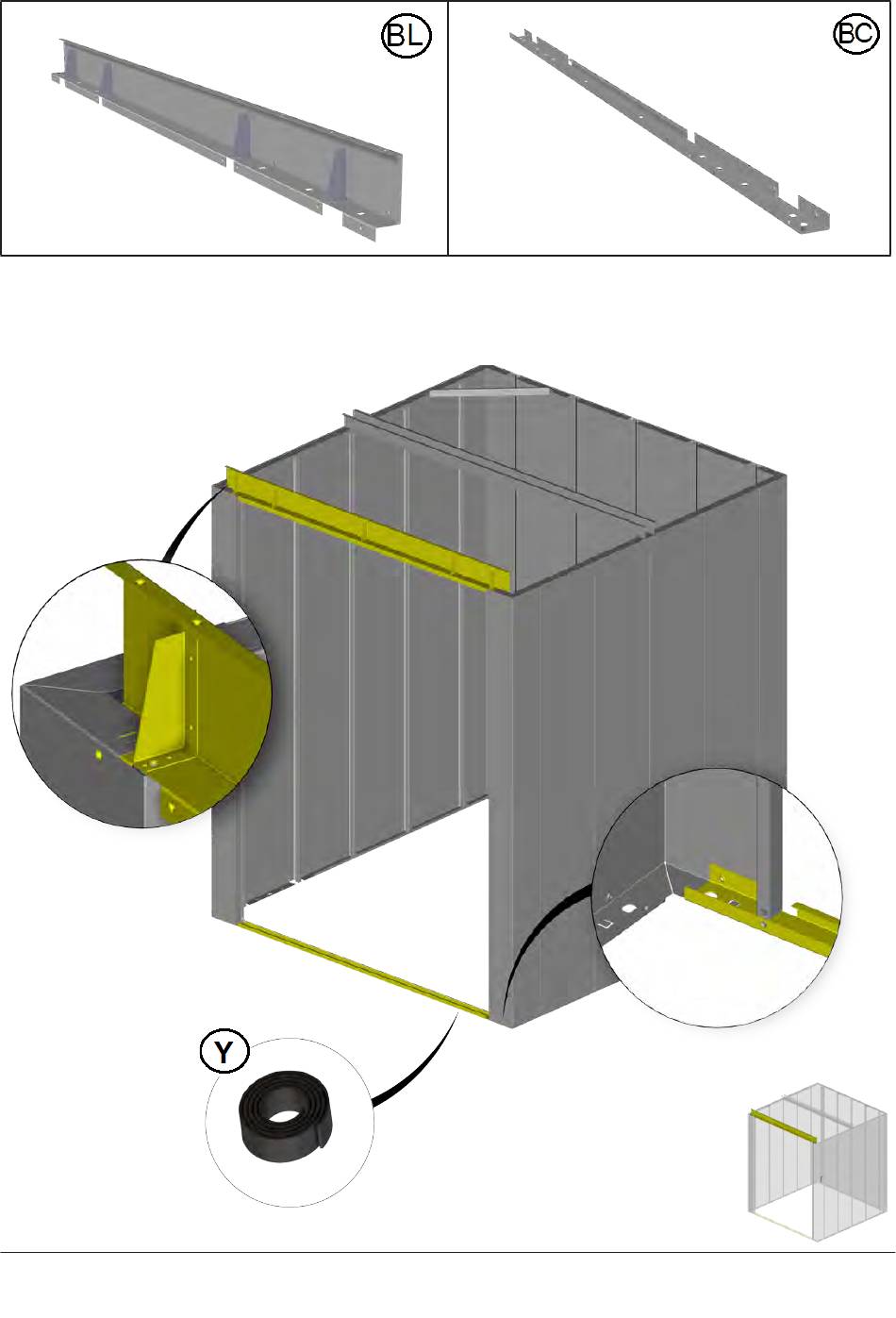 BL

BC

Y