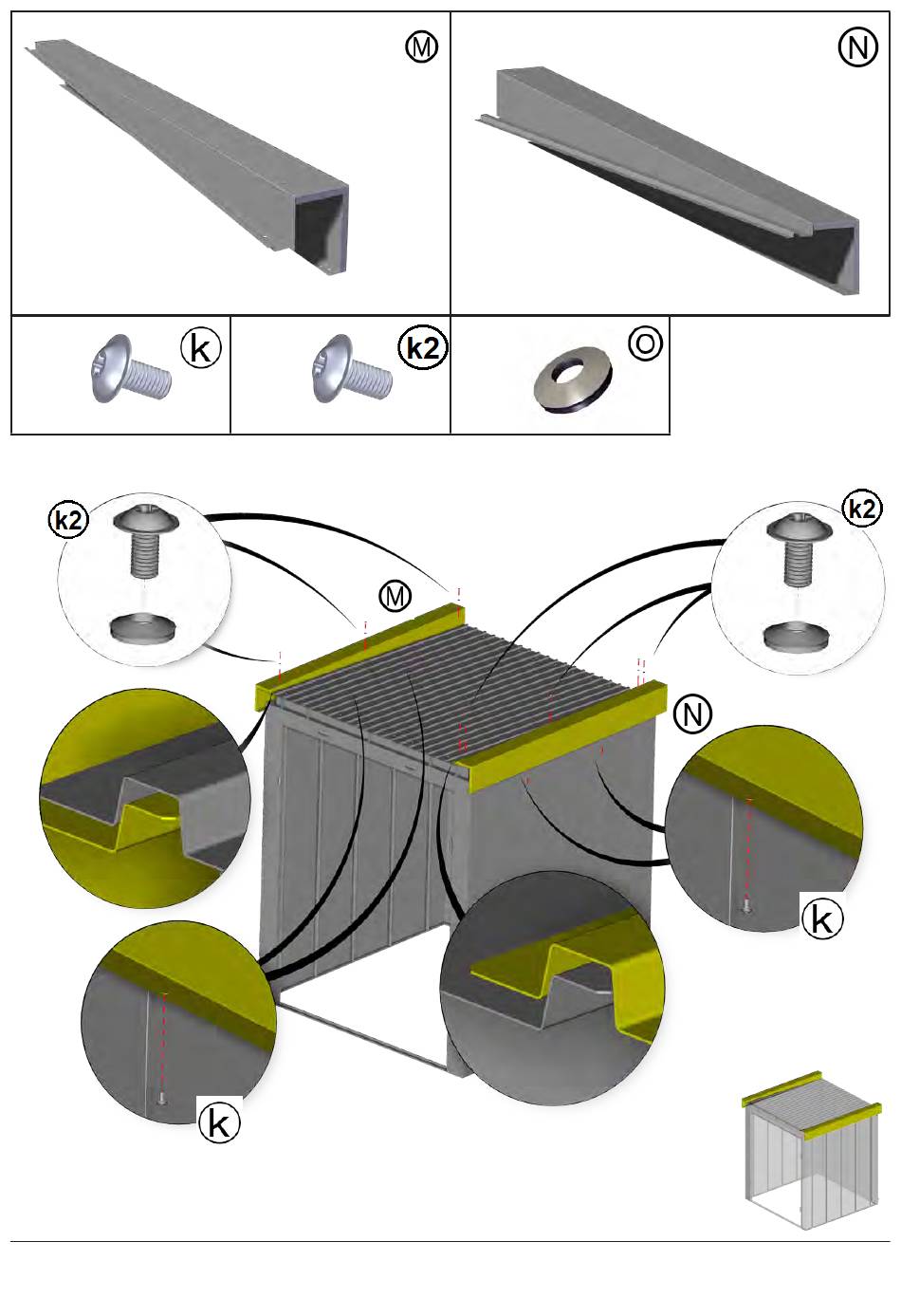 M

N

k

k2

O

k2

M

k2

N

k

k