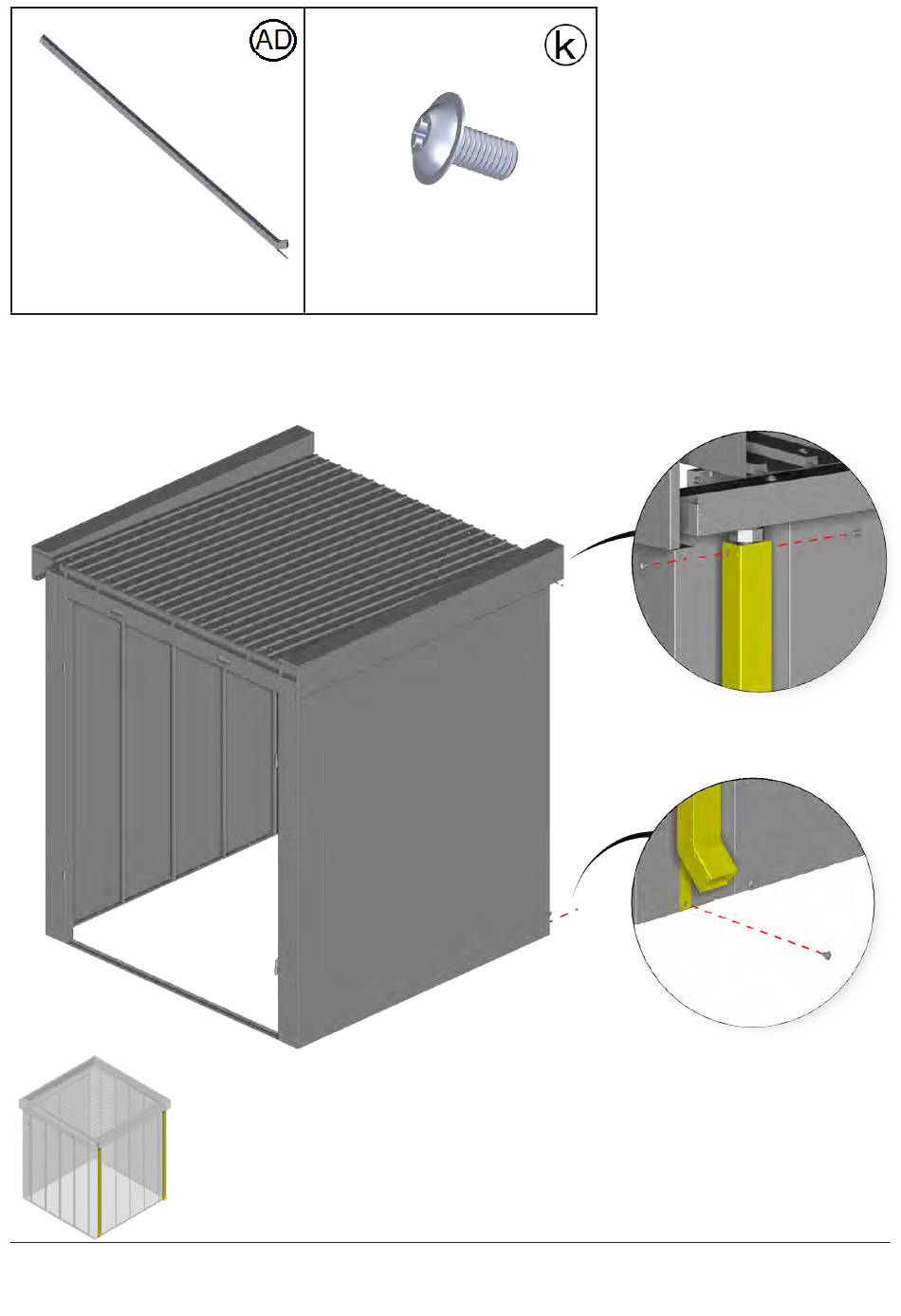 AD

k