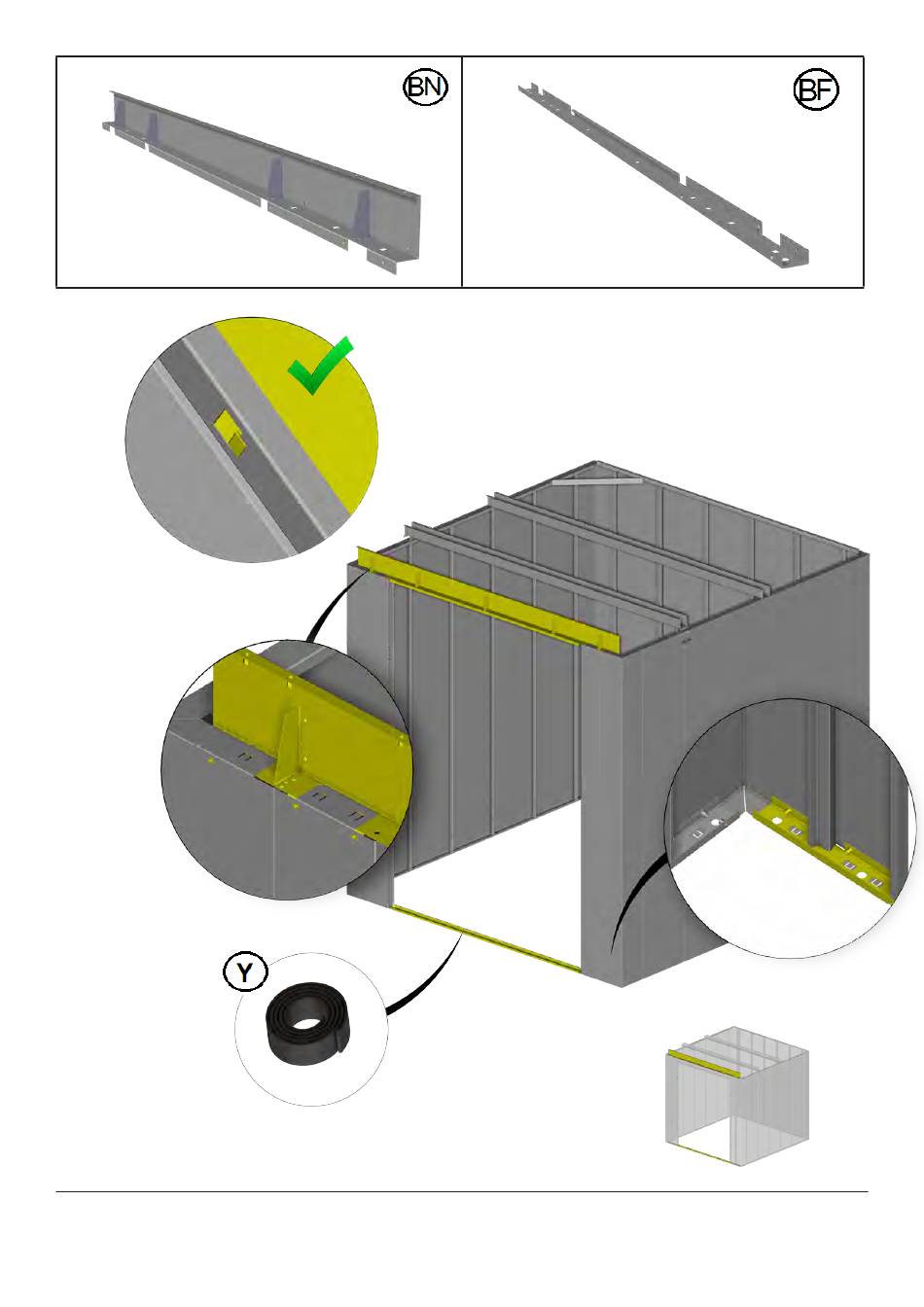 BN

BF

Y