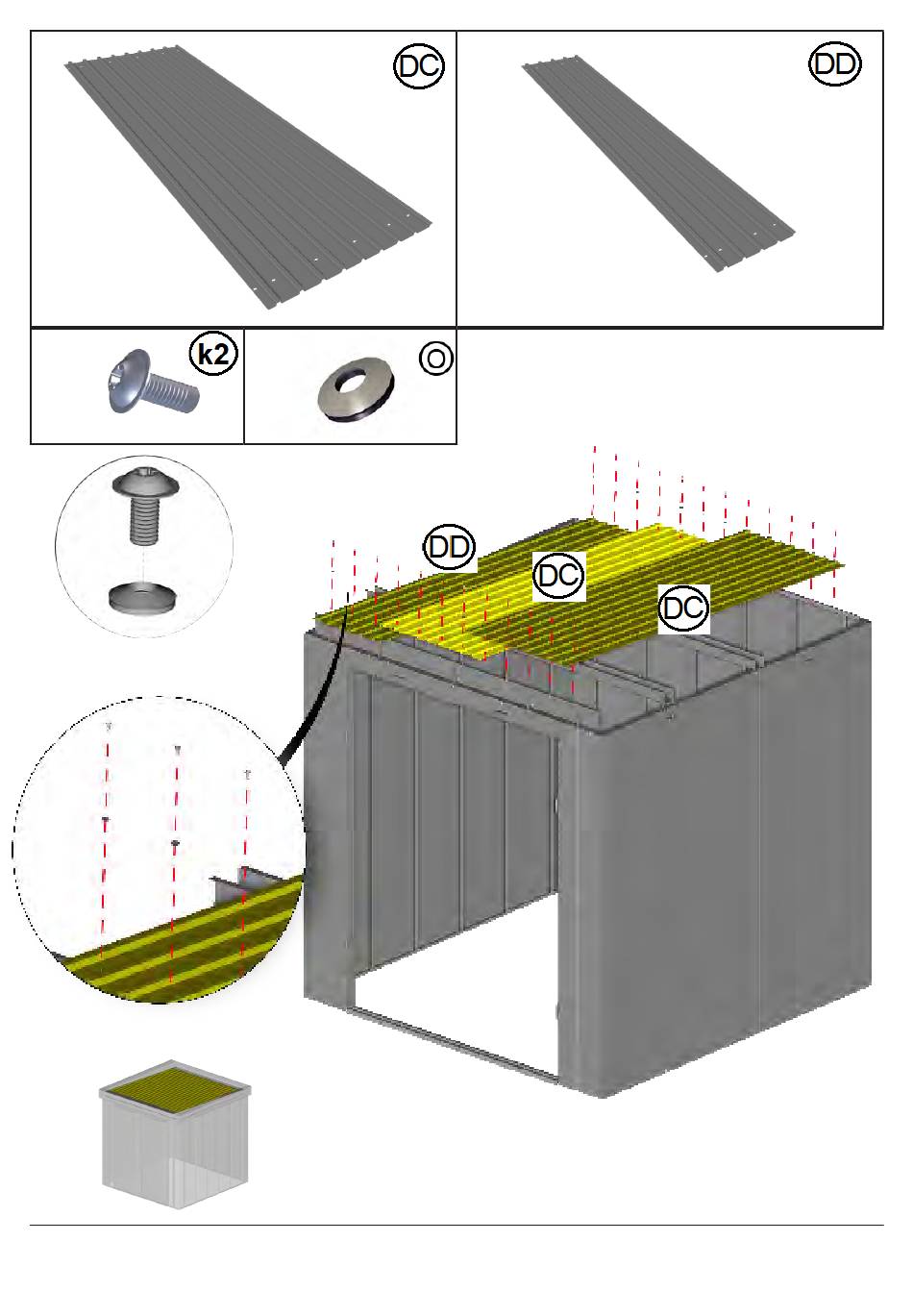 DC

DD

k2

O

DD

DC

DC