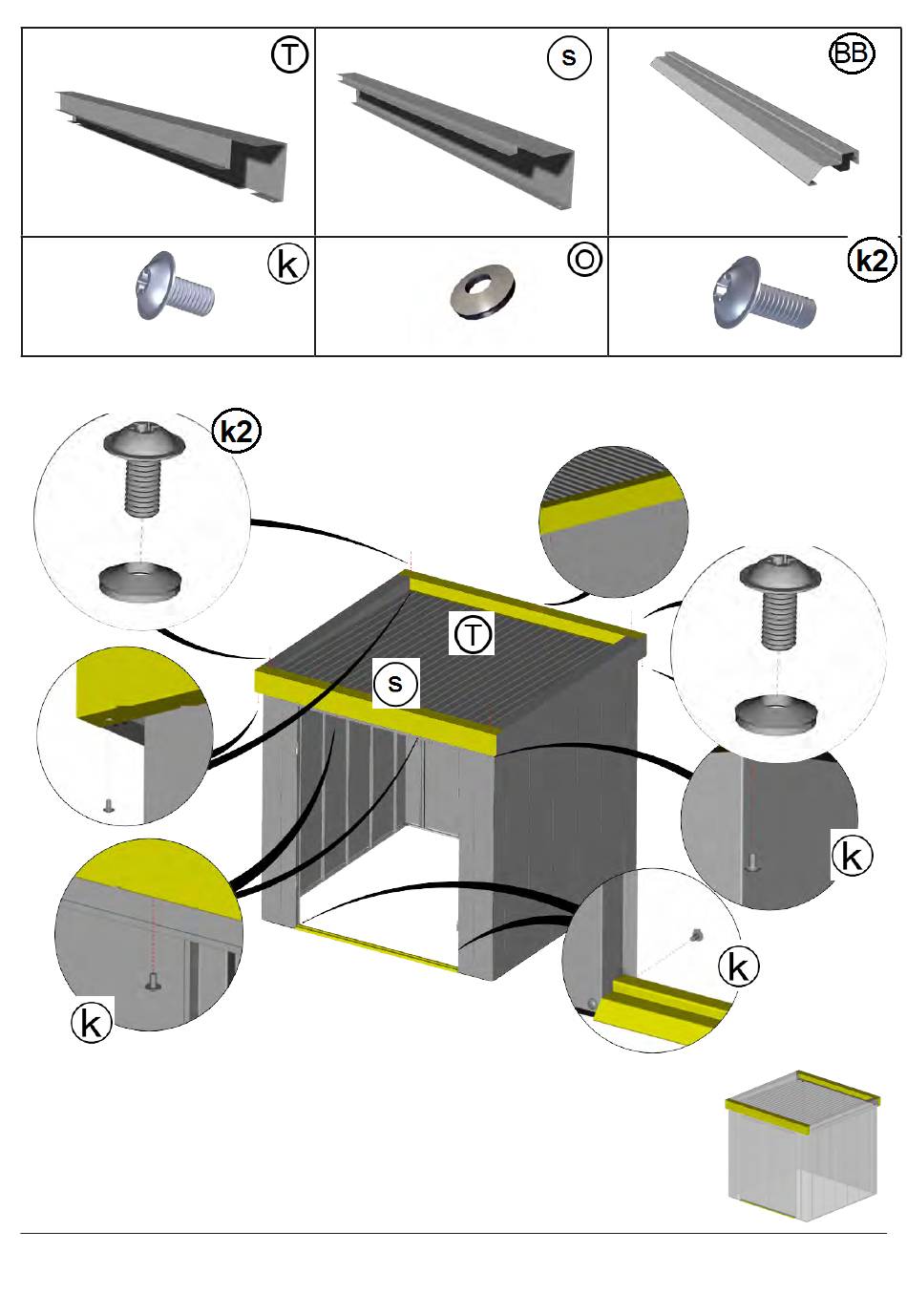 | T | s | BB |
|---|---|---|
| k | O | k2 |

k2

T

s

k

k

k