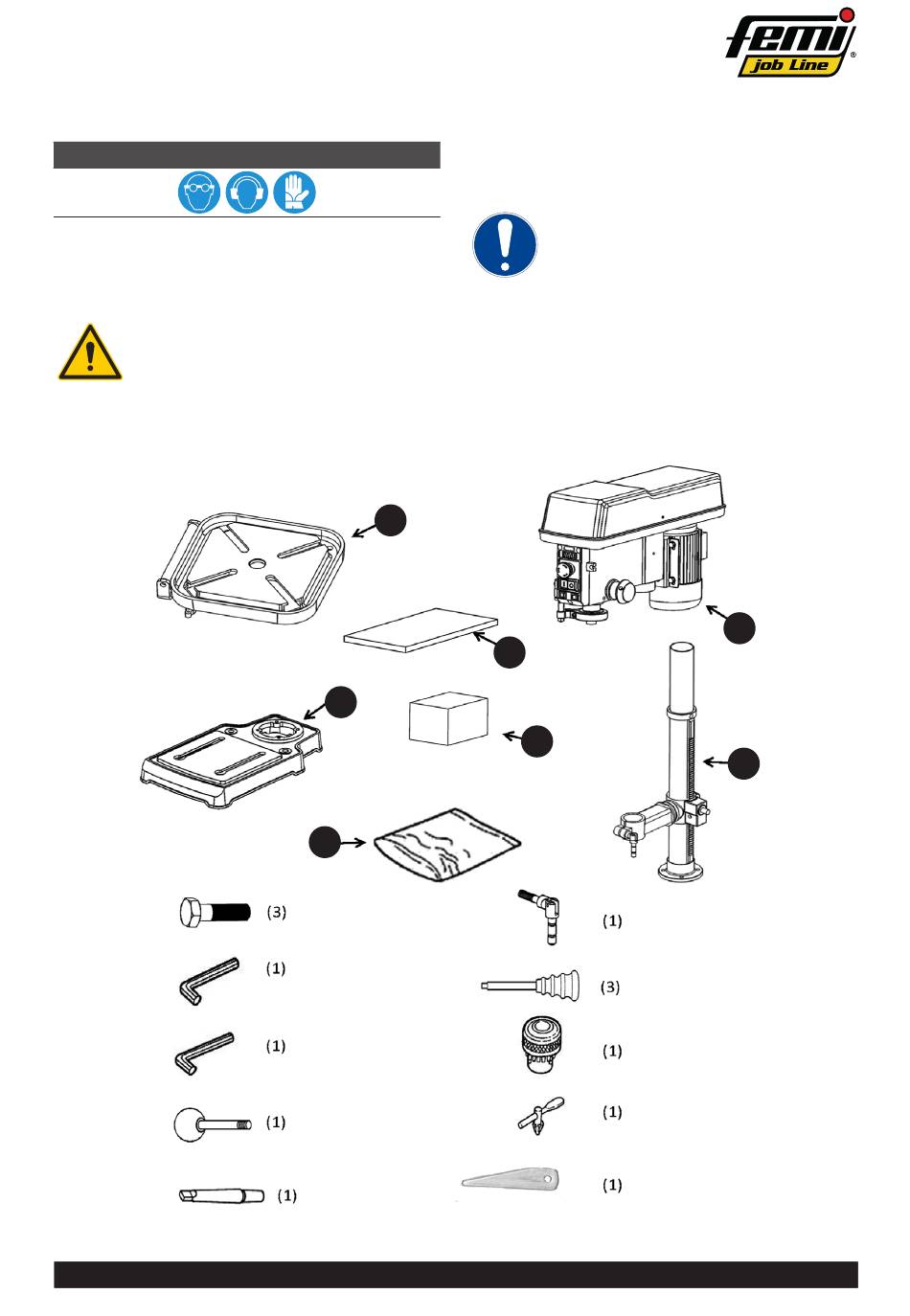 femi
job Line

(3)
(1)
(1)
(1)
(1)
(1)
(3)
(1)
(1)
(1)