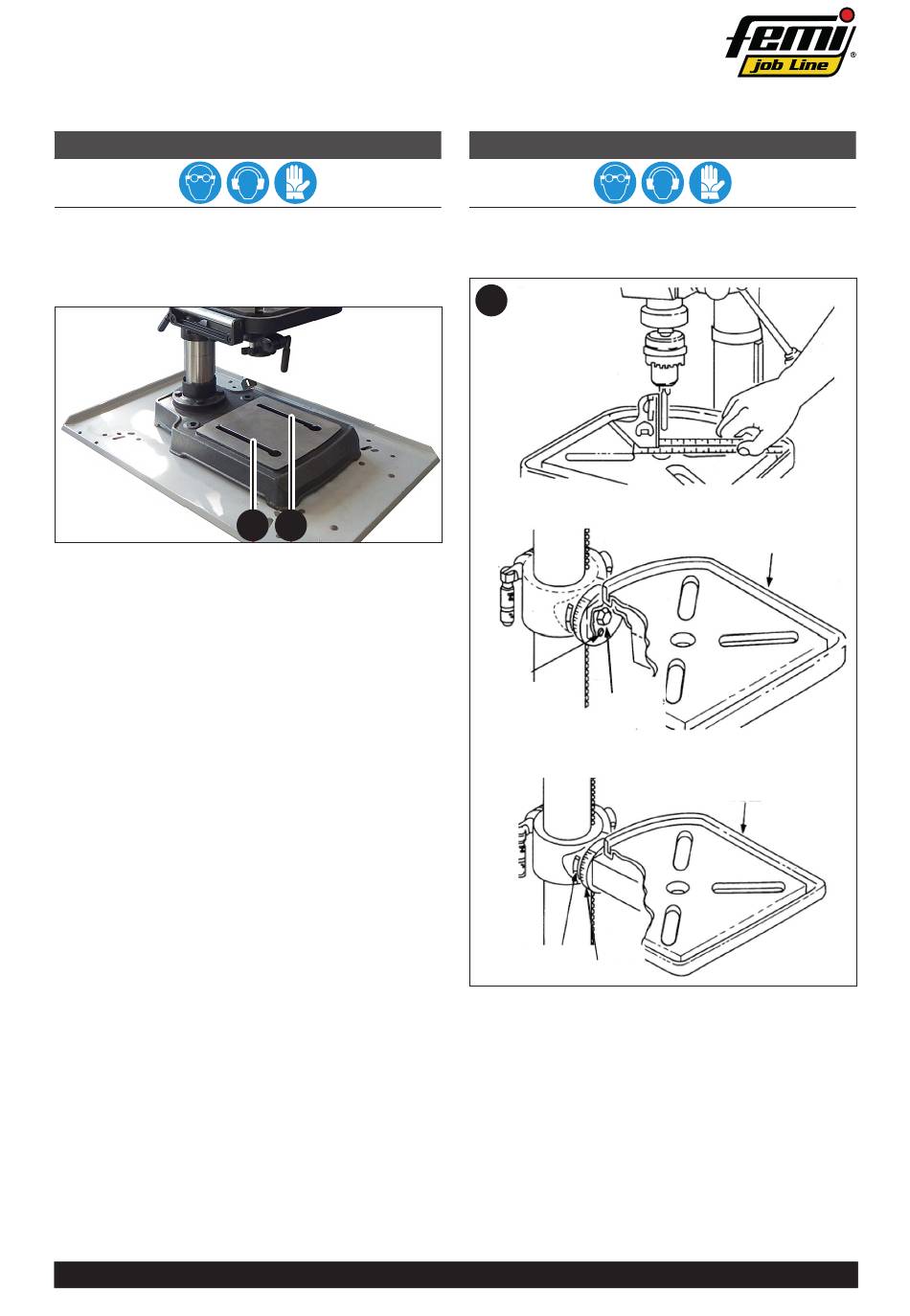 femi
job Line
®