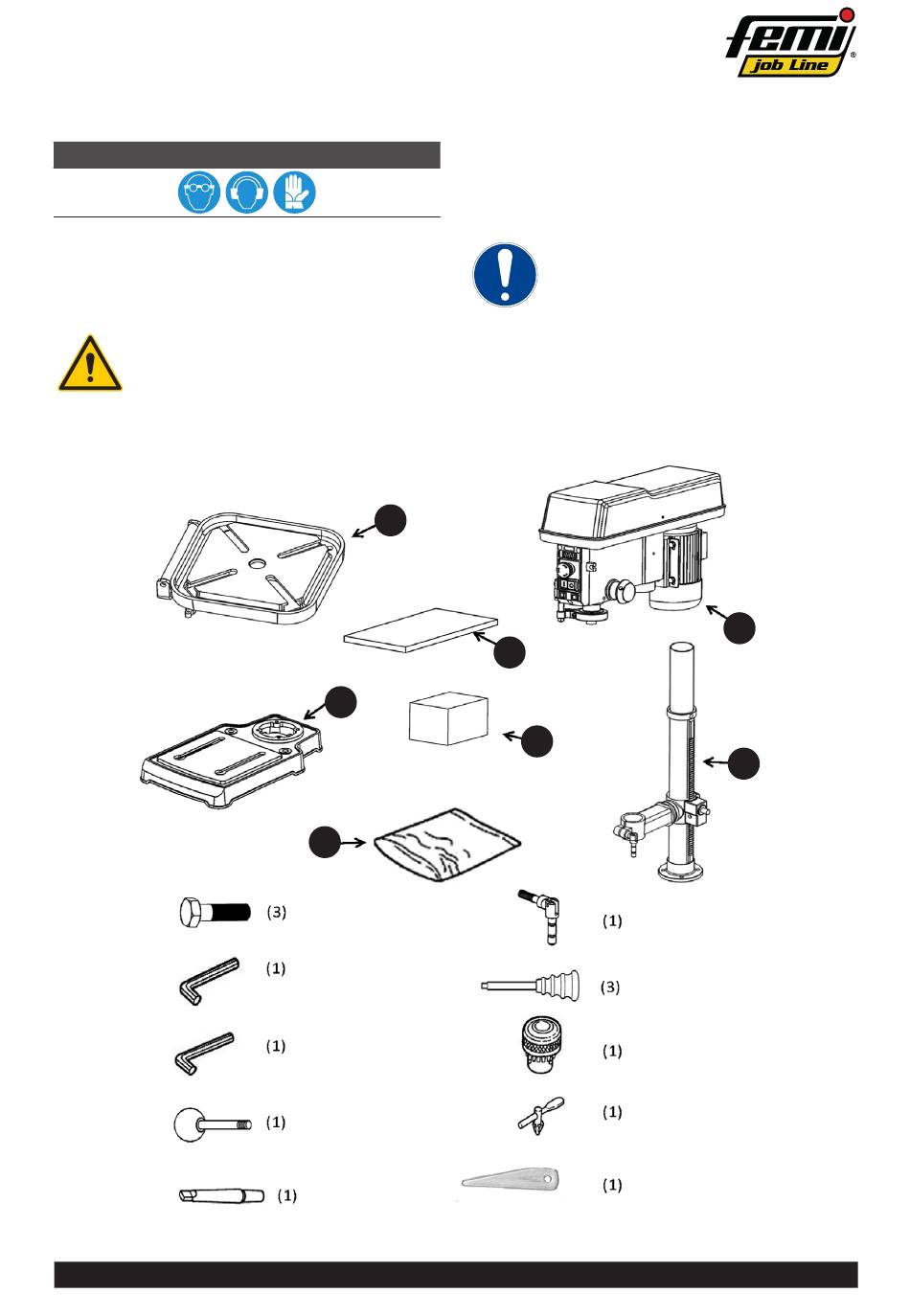 femi
job Line

(3)

(1)

(1)

(1)

(1)

(1)

(3)

(1)

(1)

(1)