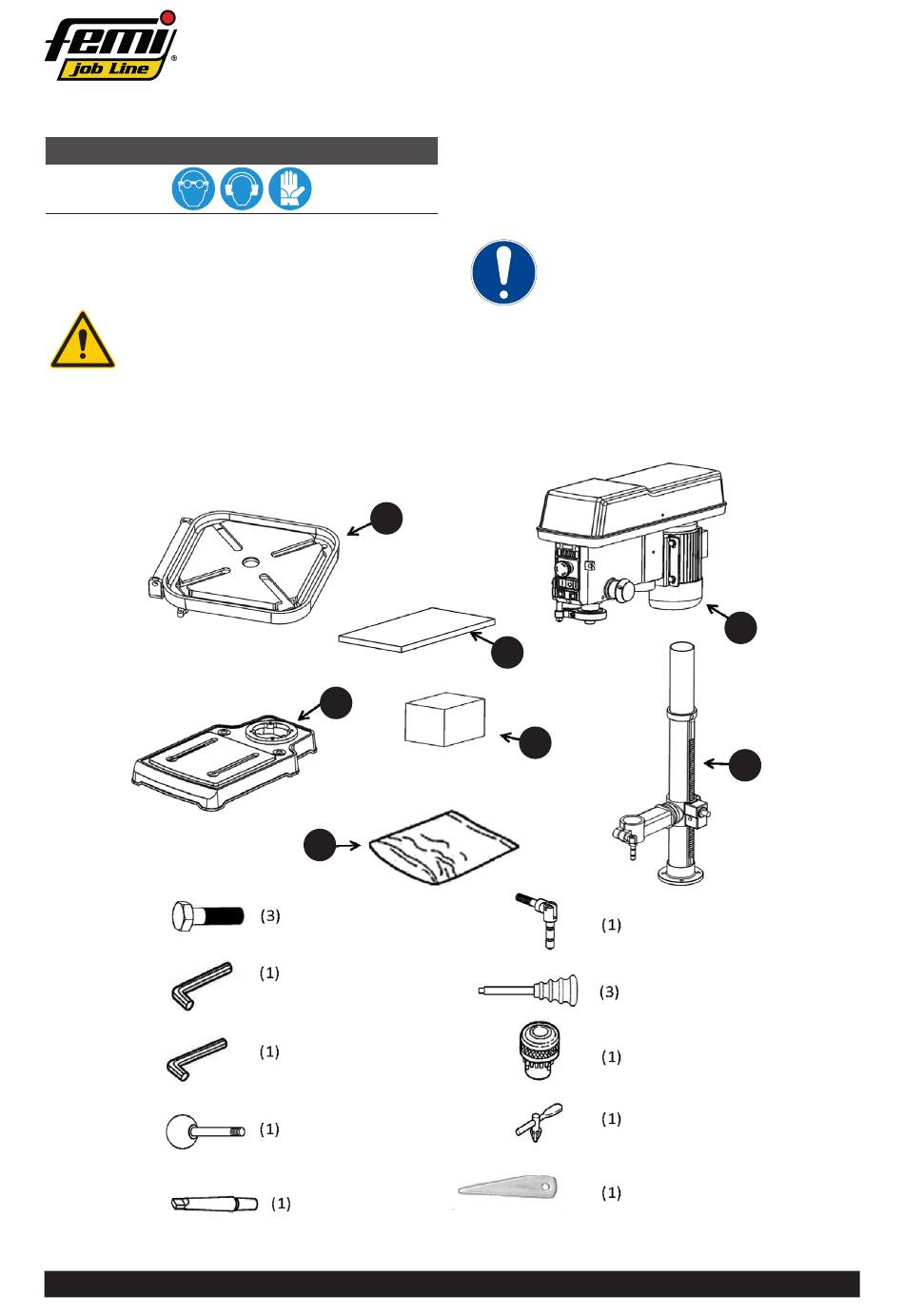 femi
job Line
®

(3)

(1)

(1)

(1)

(1)

(1)

(3)

(1)

(1)

(1)