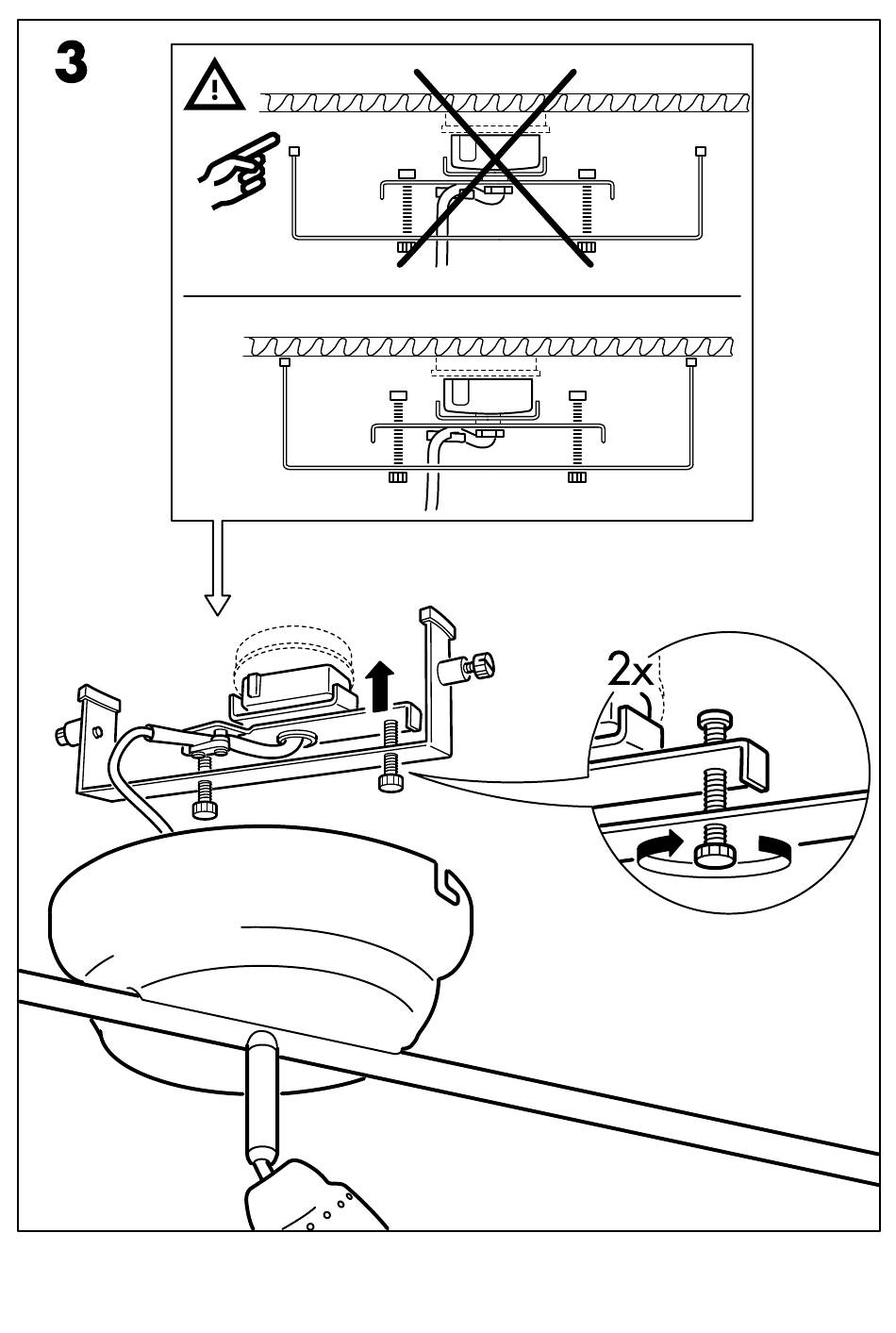 3

2x