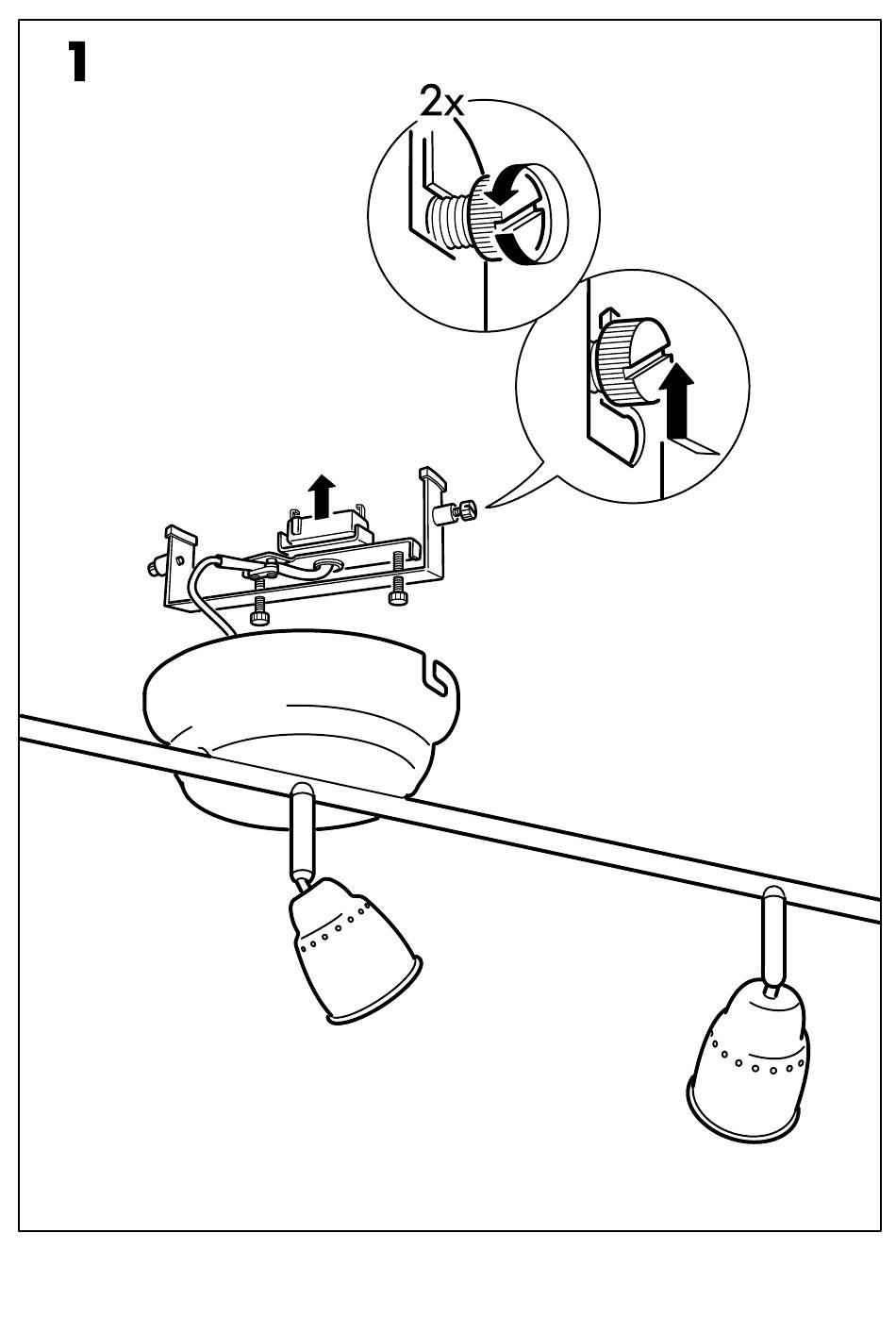 1

2x