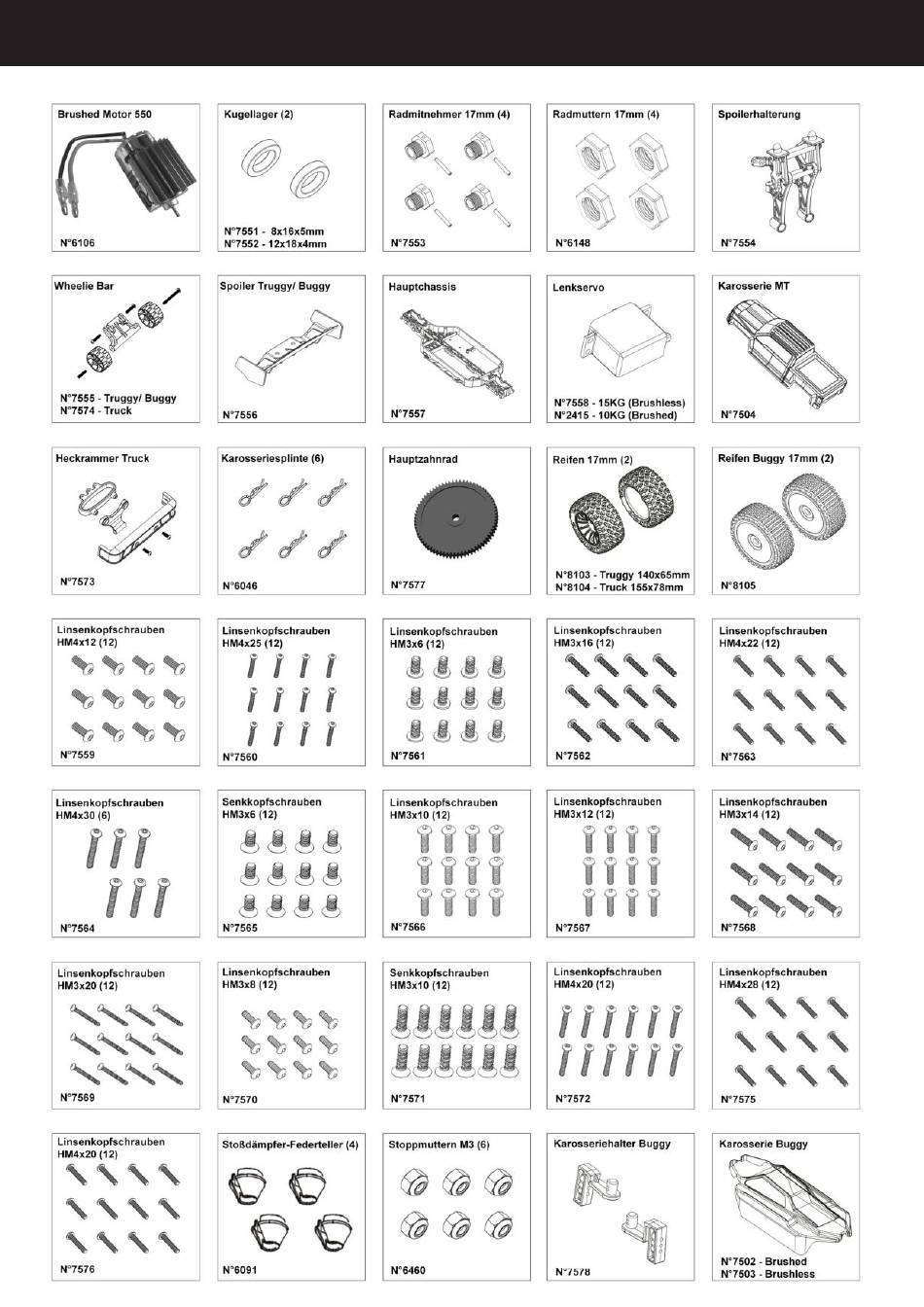 Brushed Motor 550
N°6106

Kugellager (2)
N°7551 - 8x16x5mm
N°7552 - 12x18x4mm

Radmitnehmer 17mm (4)
N°7553

Radmuttern 17mm (4)
N°6148

Spoilerhalterung
N°7554

Wheelie Bar
N°7555 - Truggy/ Buggy
N°7574 - Truck

Spoiler Truggy/ Buggy
N°7556

Hauptchassis
N°7557

Lenkservo
N°7558 - 15KG (Brushless)
N°2415 - 10KG (Brushed)

Karosserie MT
N°7504

Heckrammer Truck
N°7573

Karosseriesplinte (6)
N°6046

Hauptzahnrad
N°7577

Reifen 17mm (2)
N°8103 - Truggy 140x65mm
N°8104 - Truck 155x78mm

Reifen Buggy 17mm (2)
N°8105

Linsenkopfschrauben HM4x12 (12)
N°7559

Linsenkopfschrauben HM4x25 (12)
N°7560

Linsenkopfschrauben HM3x6 (12)
N°7561

Linsenkopfschrauben HM3x16 (12)
N°7562

Linsenkopfschrauben HM4x22 (12)
N°7563

Linsenkopfschrauben HM4x30 (6)
N°7564

Senkkopfschrauben HM3x6 (12)
N°7565

Linsenkopfschrauben HM3x10 (12)
N°7566

Linsenkopfschrauben HM3x12 (12)
N°7567

Linsenkopfschrauben HM3x14 (12)
N°7568

Linsenkopfschrauben HM3x20 (12)
N°7569

Linsenkopfschrauben HM3x8 (12)
N°7570

Senkkopfschrauben HM3x10 (12)
N°7571

Linsenkopfschrauben HM4x20 (12)
N°7572

Linsenkopfschrauben HM4x28 (12)
N°7575

Linsenkopfschrauben HM4x20 (12)
N°7576

Stoßdämpfer-Federteller (4)
N°6091

Stoppmuttern M3 (6)
N°6460

Karosseriehalter Buggy
N°7578

Karosserie Buggy
N°7502 - Brushed
N°7503 - Brushless